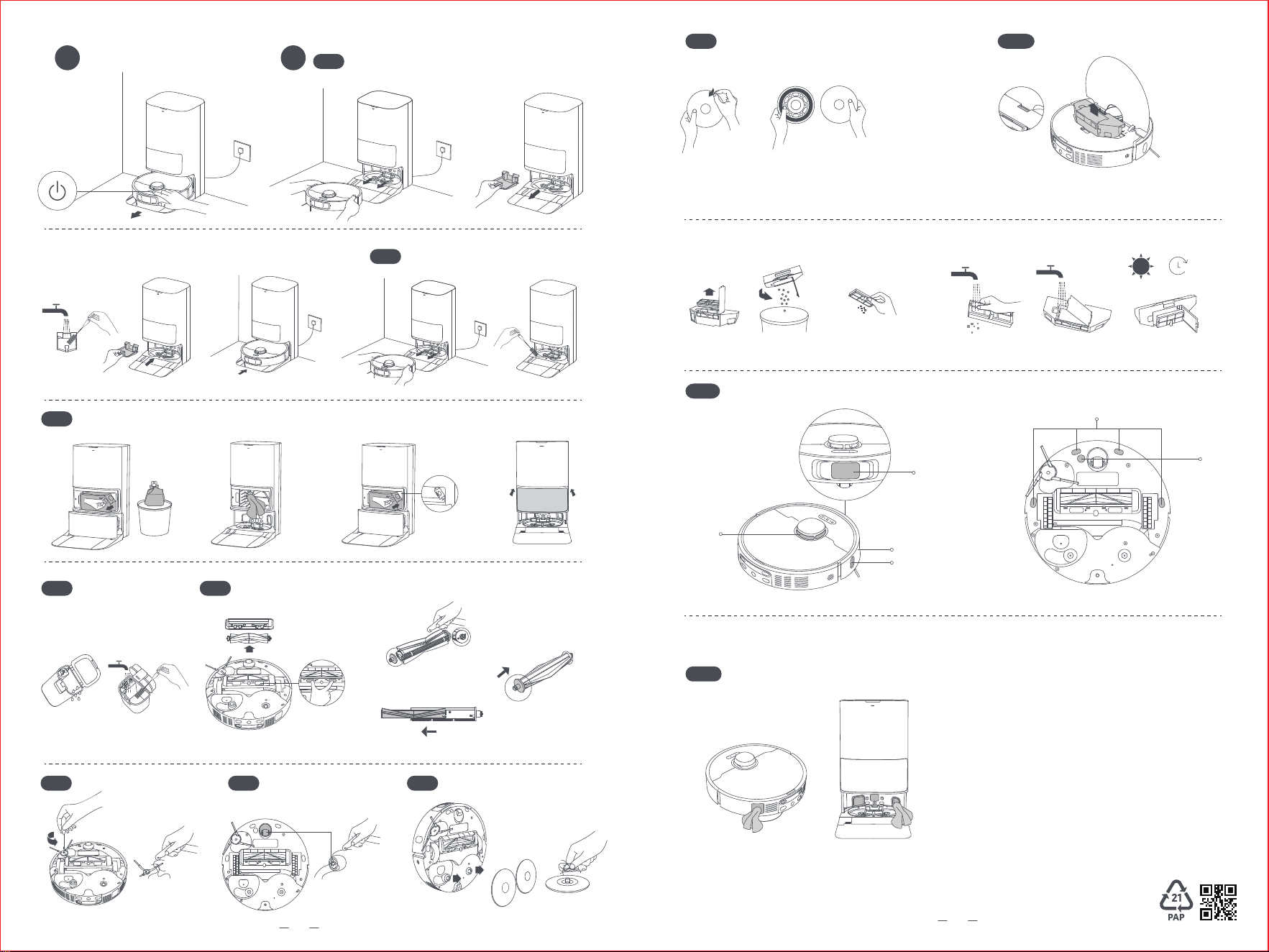 21
PAP