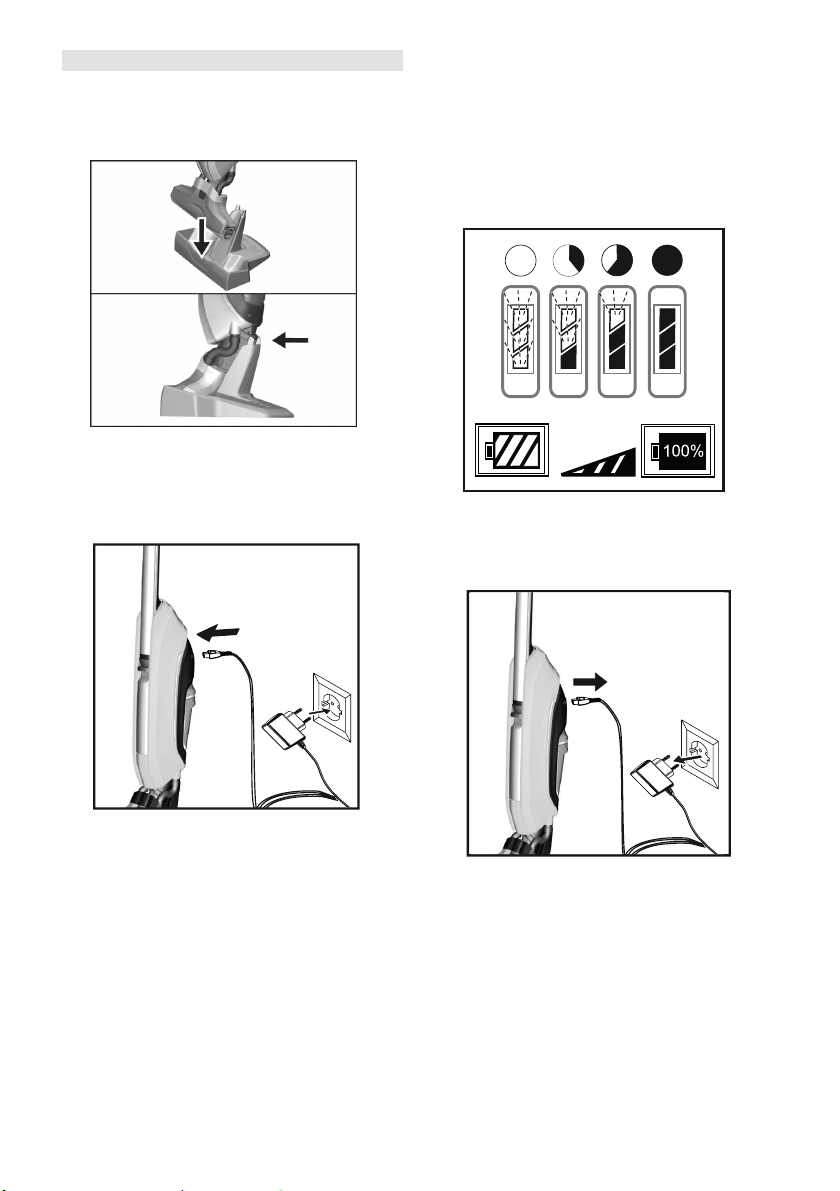 100%