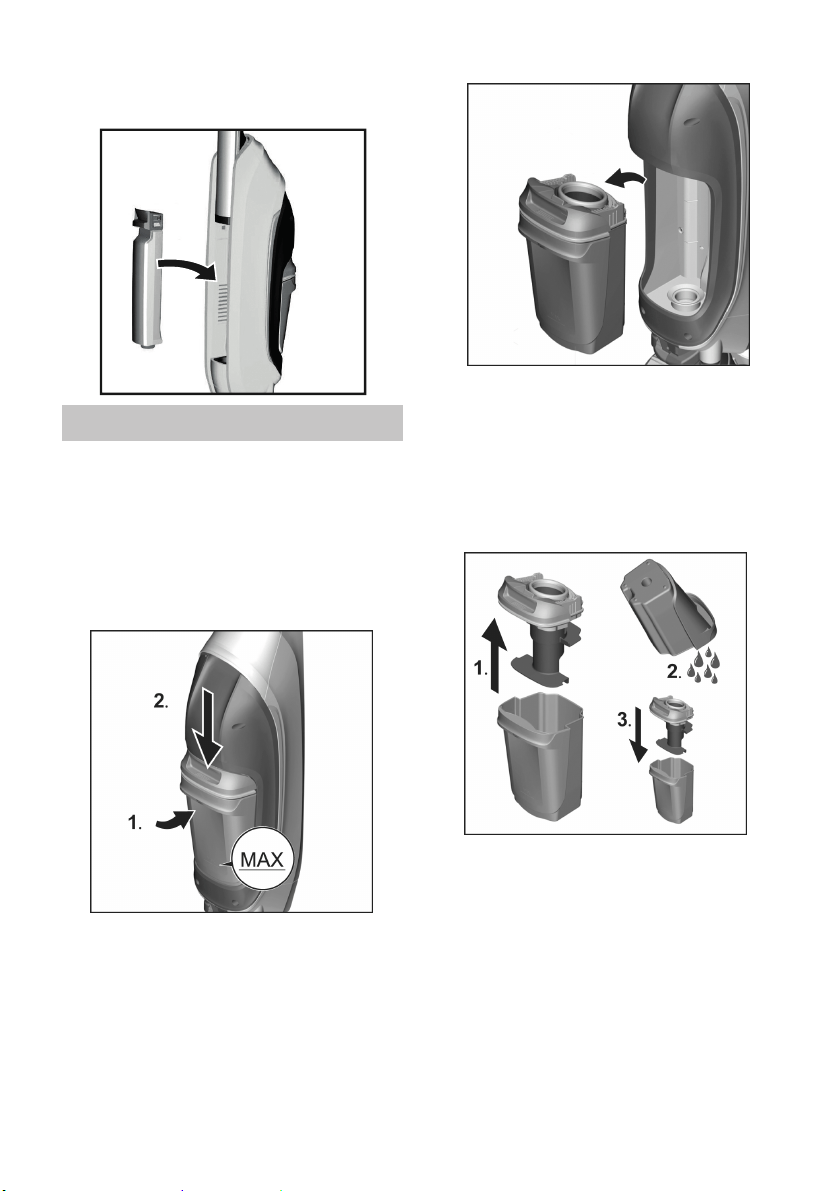 2.

1.

MAX

1.

2.

3.