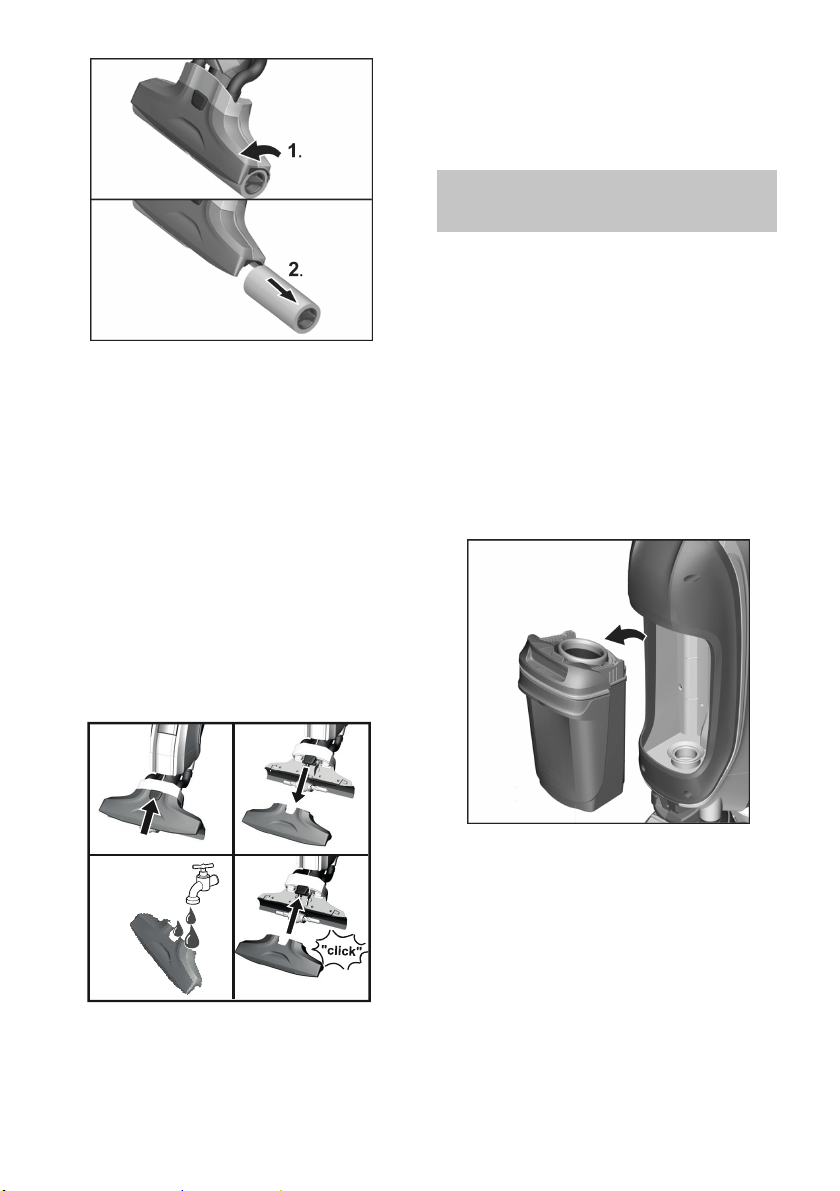 1.

2.

"click"