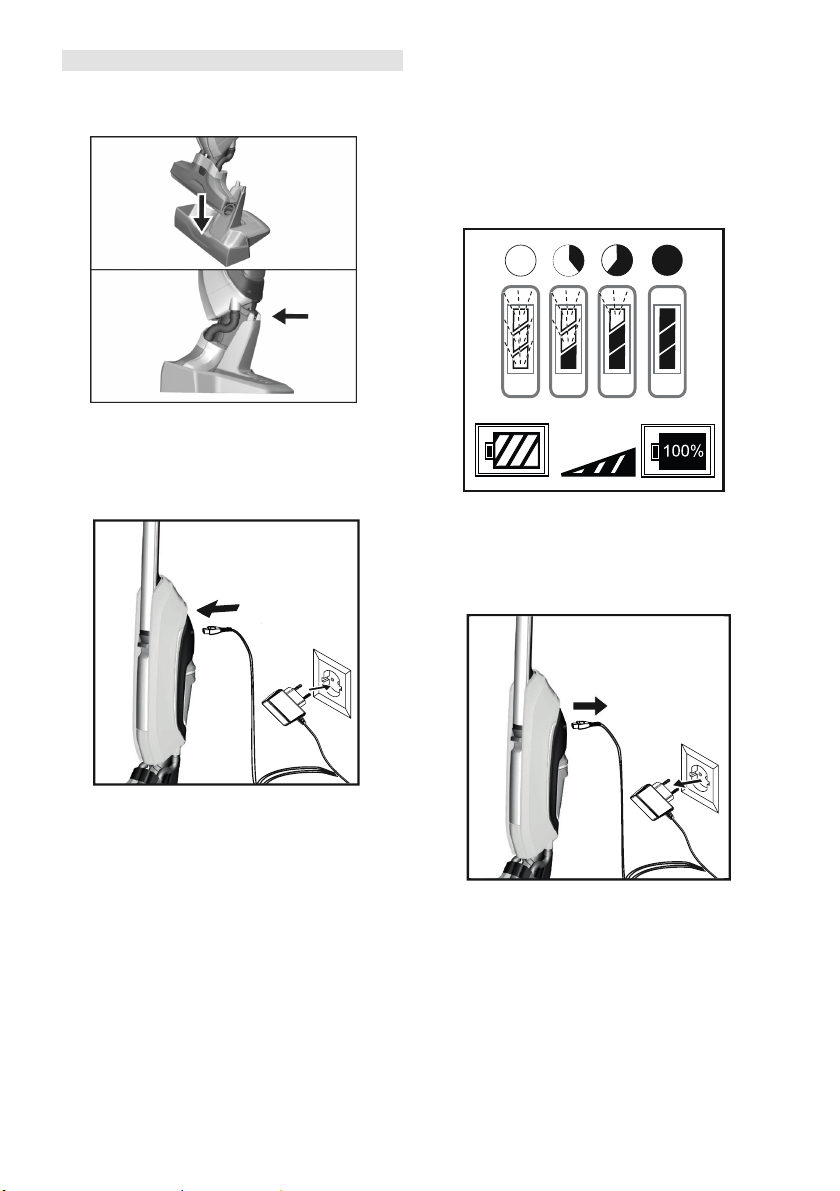 100%