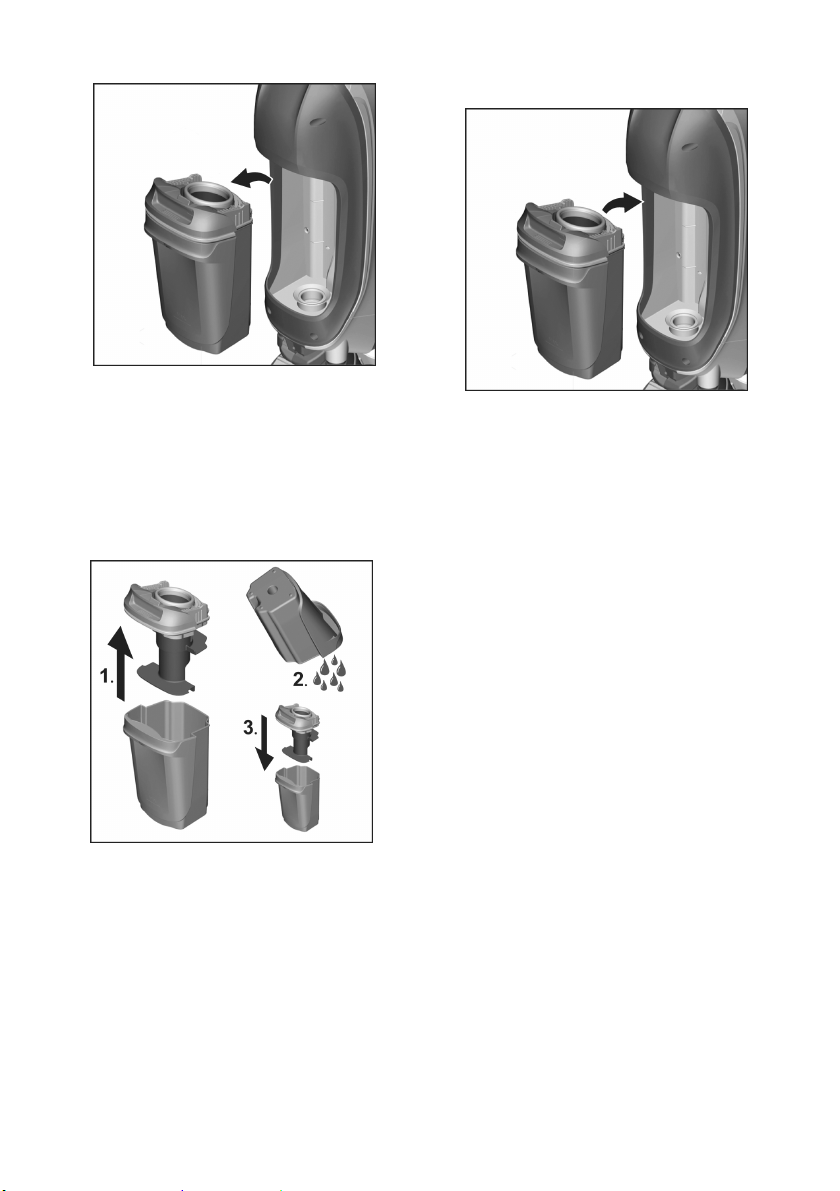 1.

2.

3.