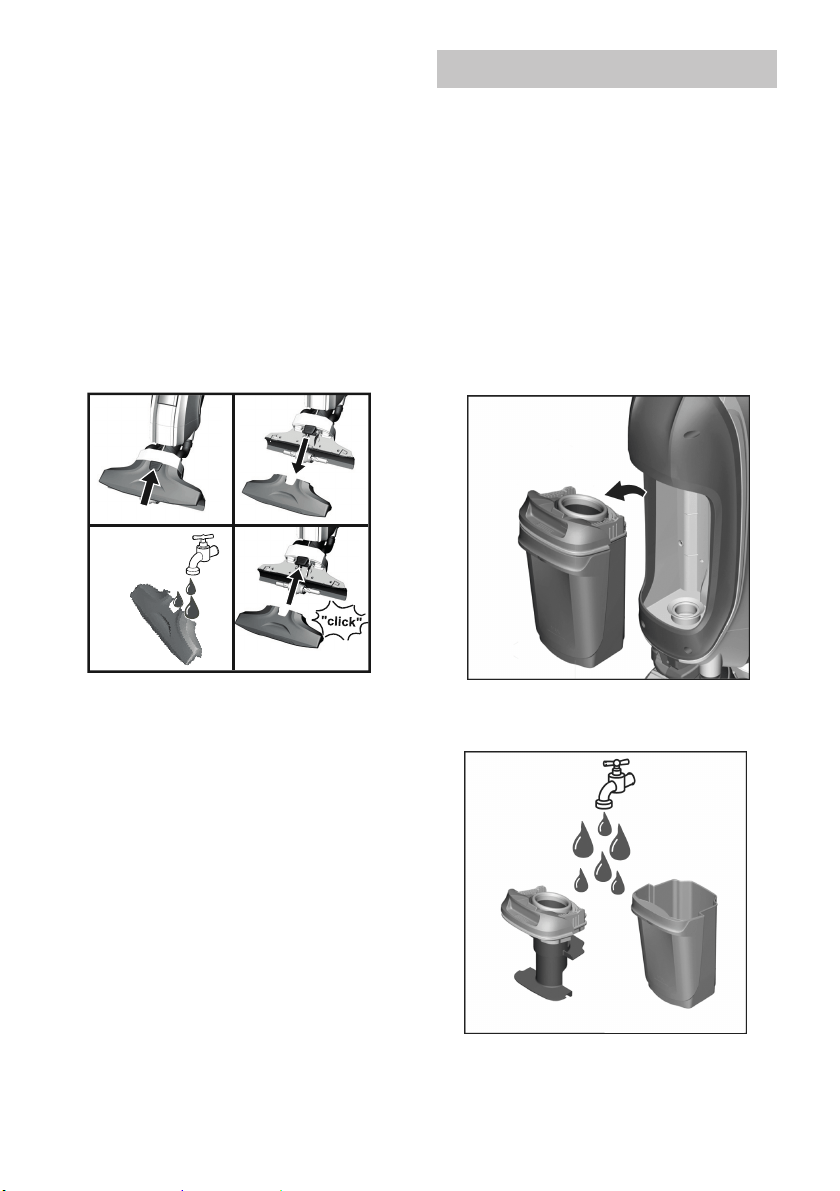 "click"