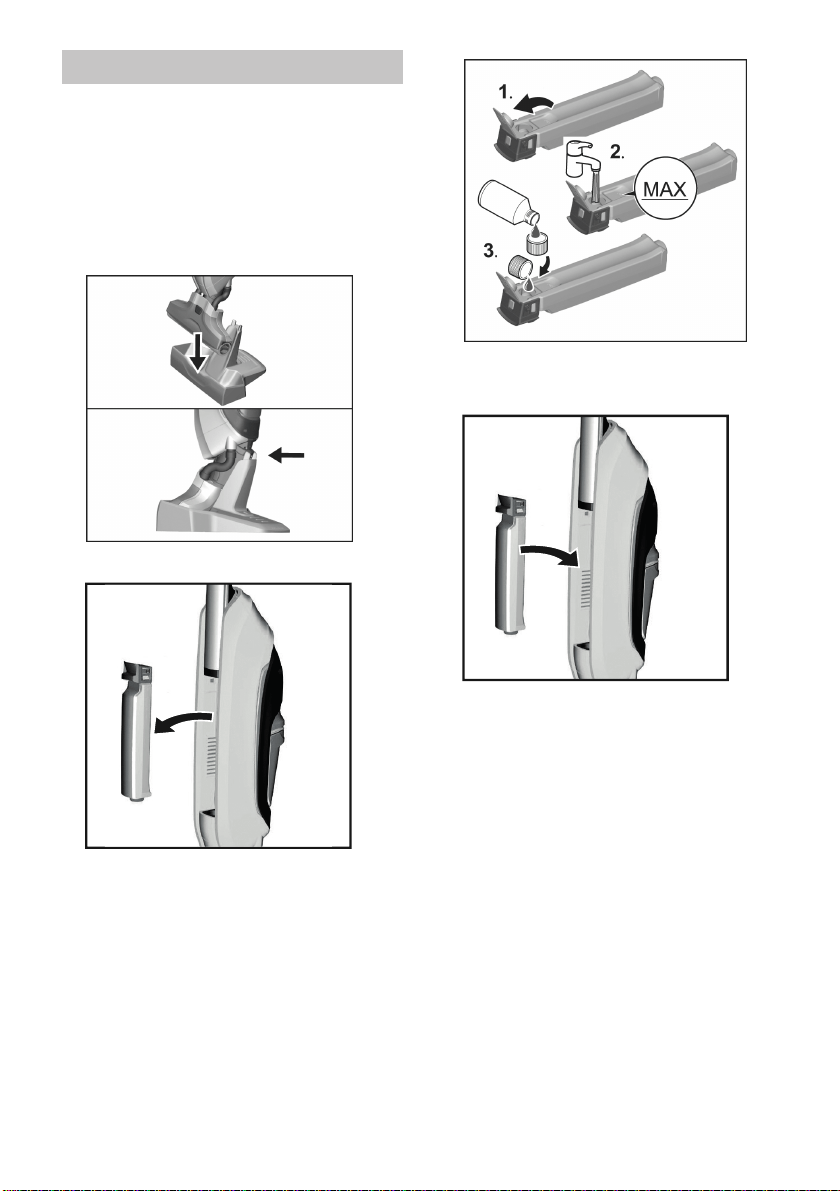 1.

2.

MAX

3.