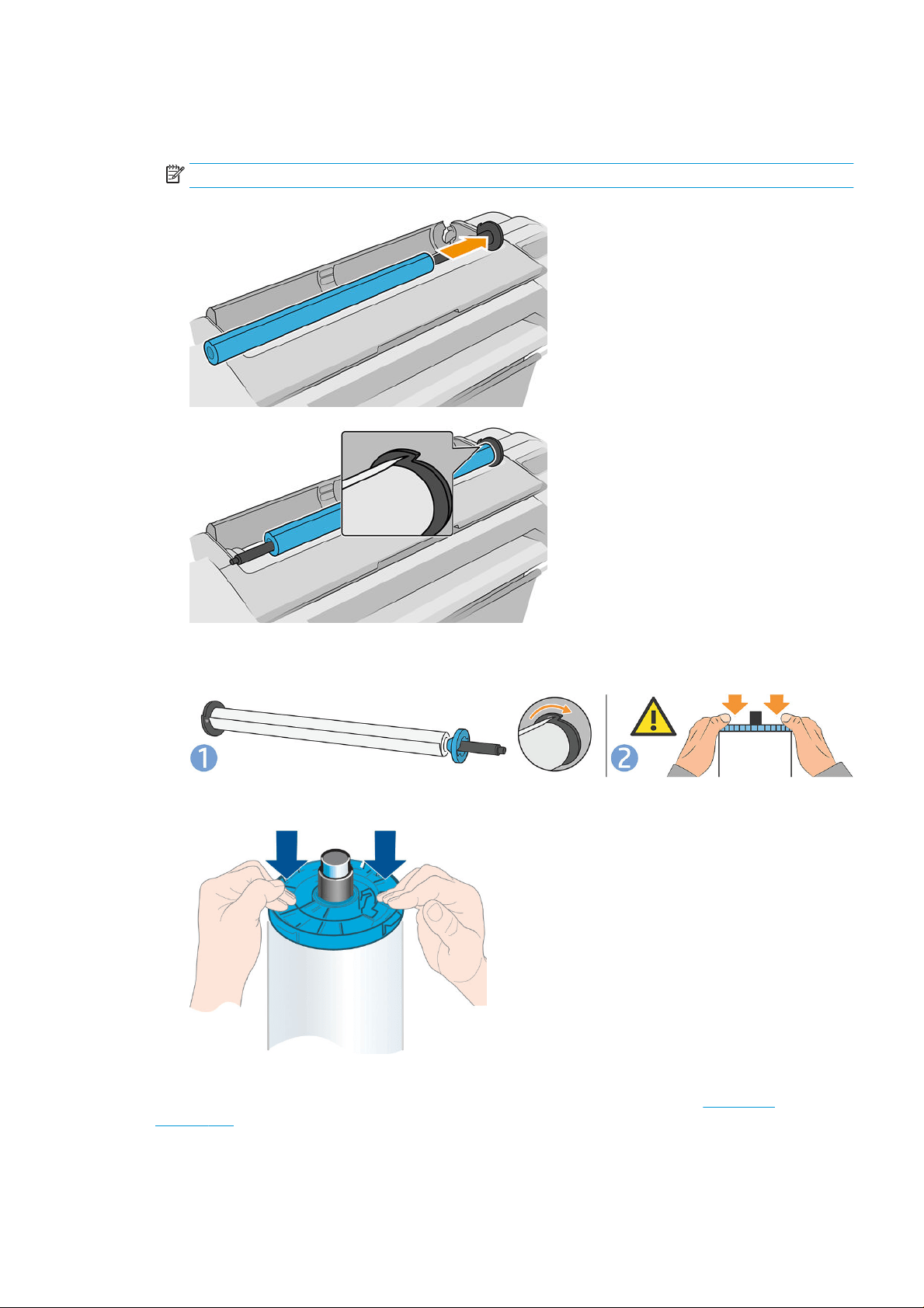 1
2