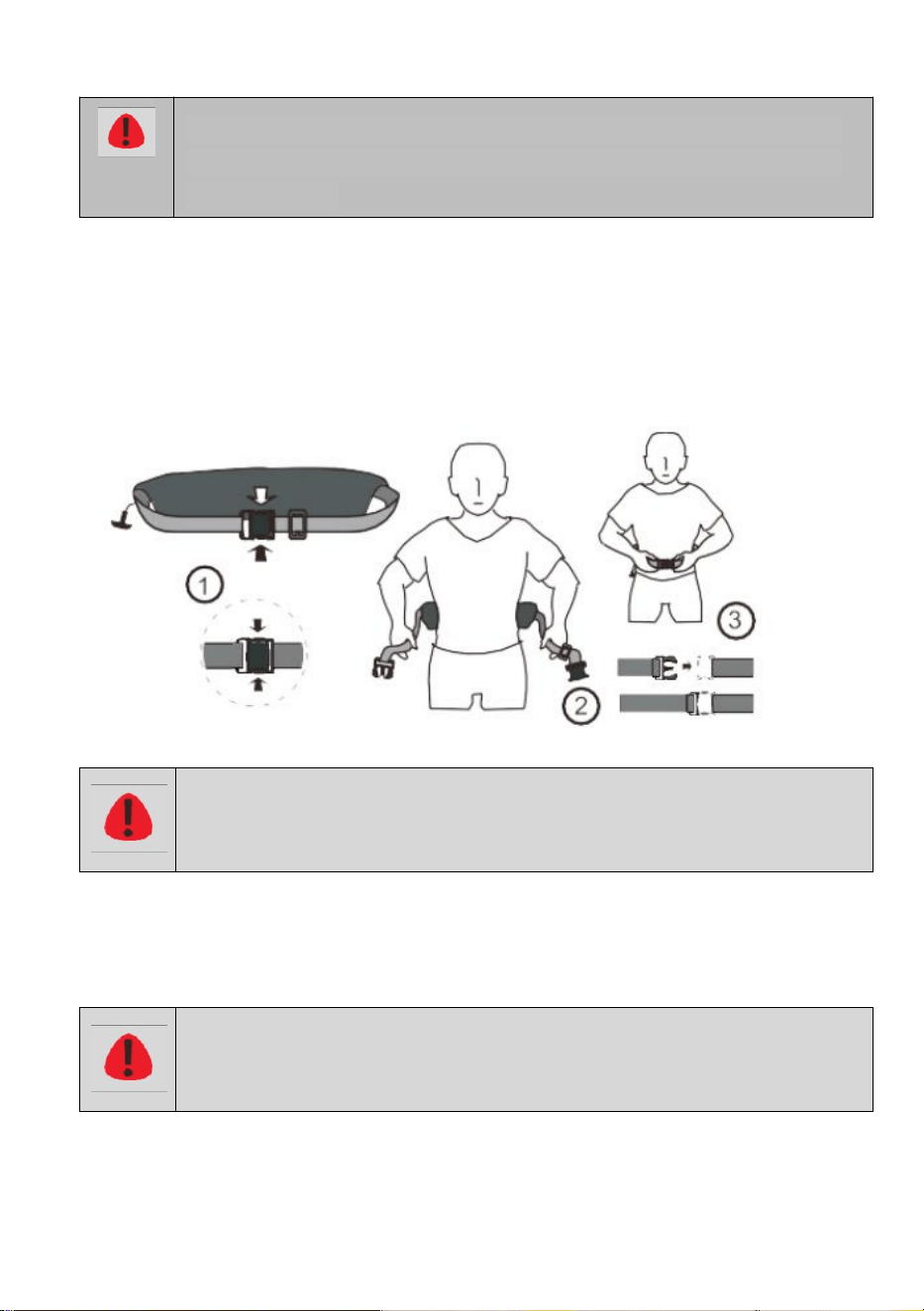 1

2

3