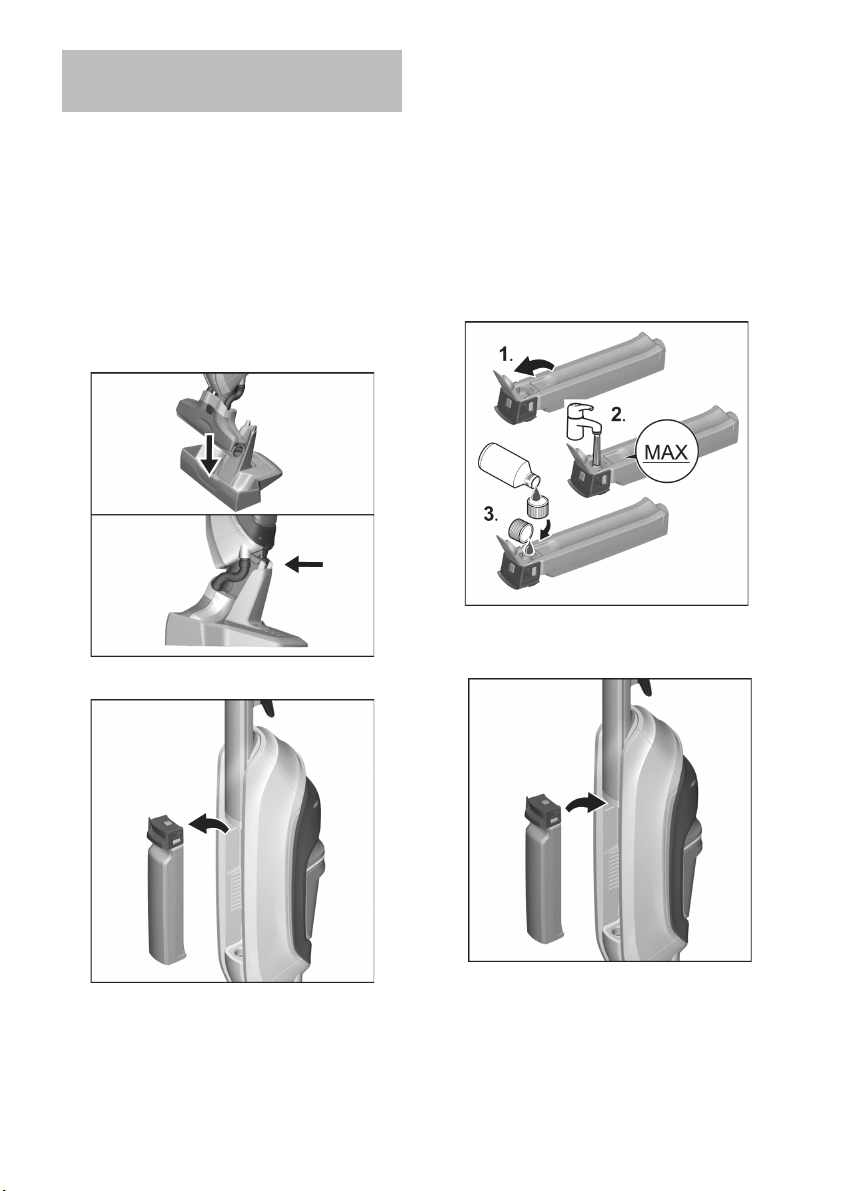 1.
2.
MAX
3.