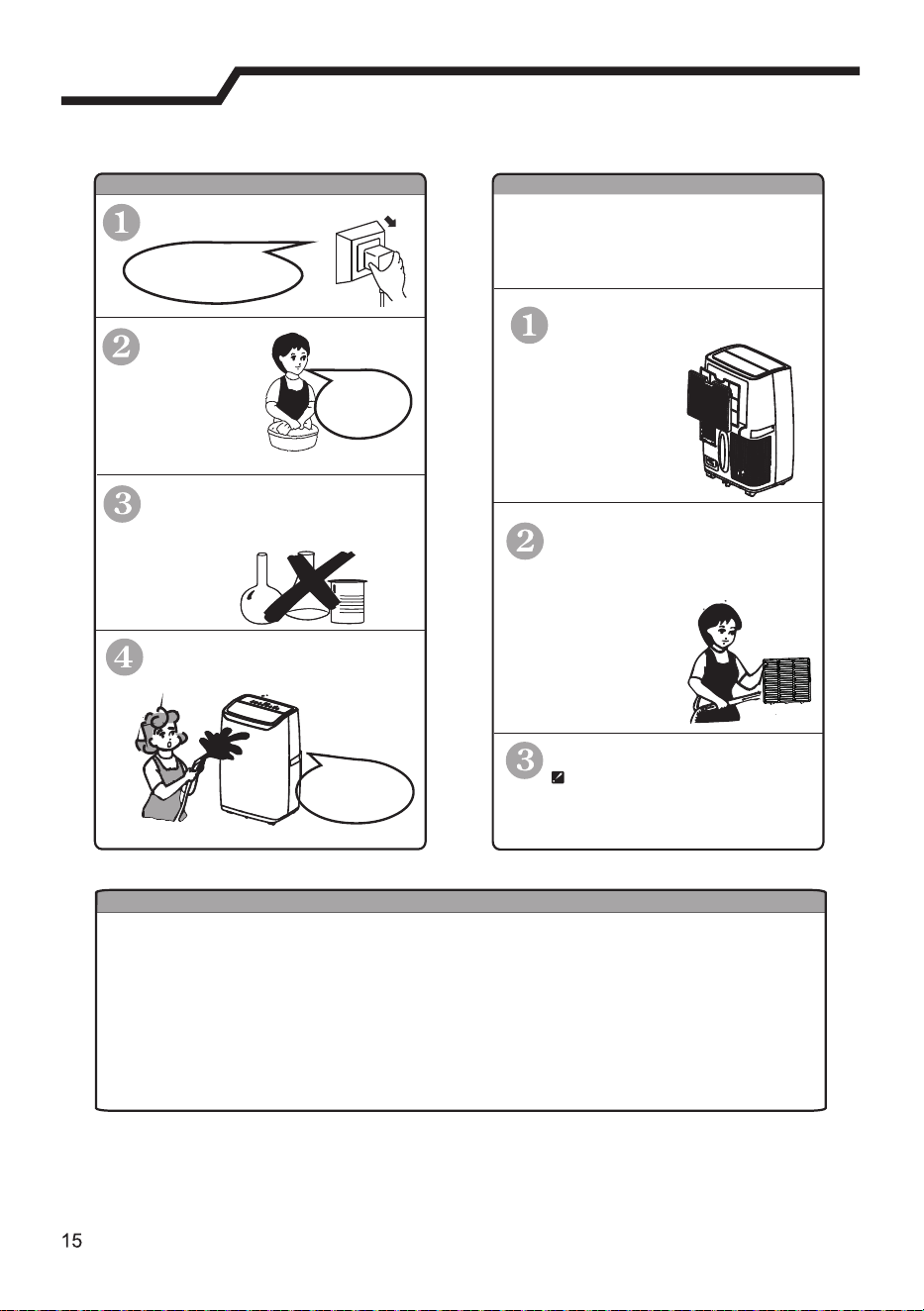 15