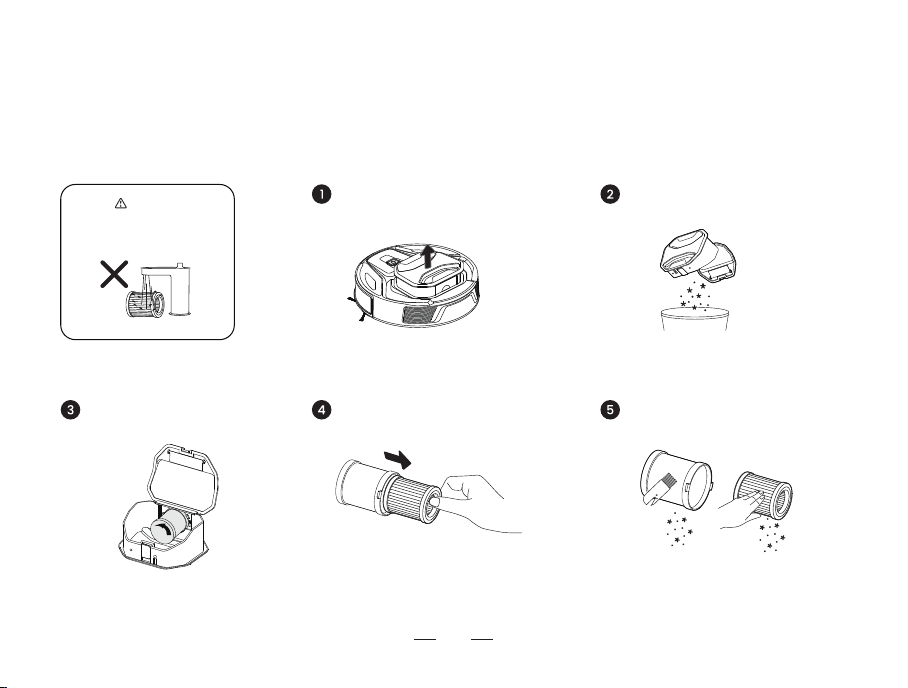 1

2

3

4

5