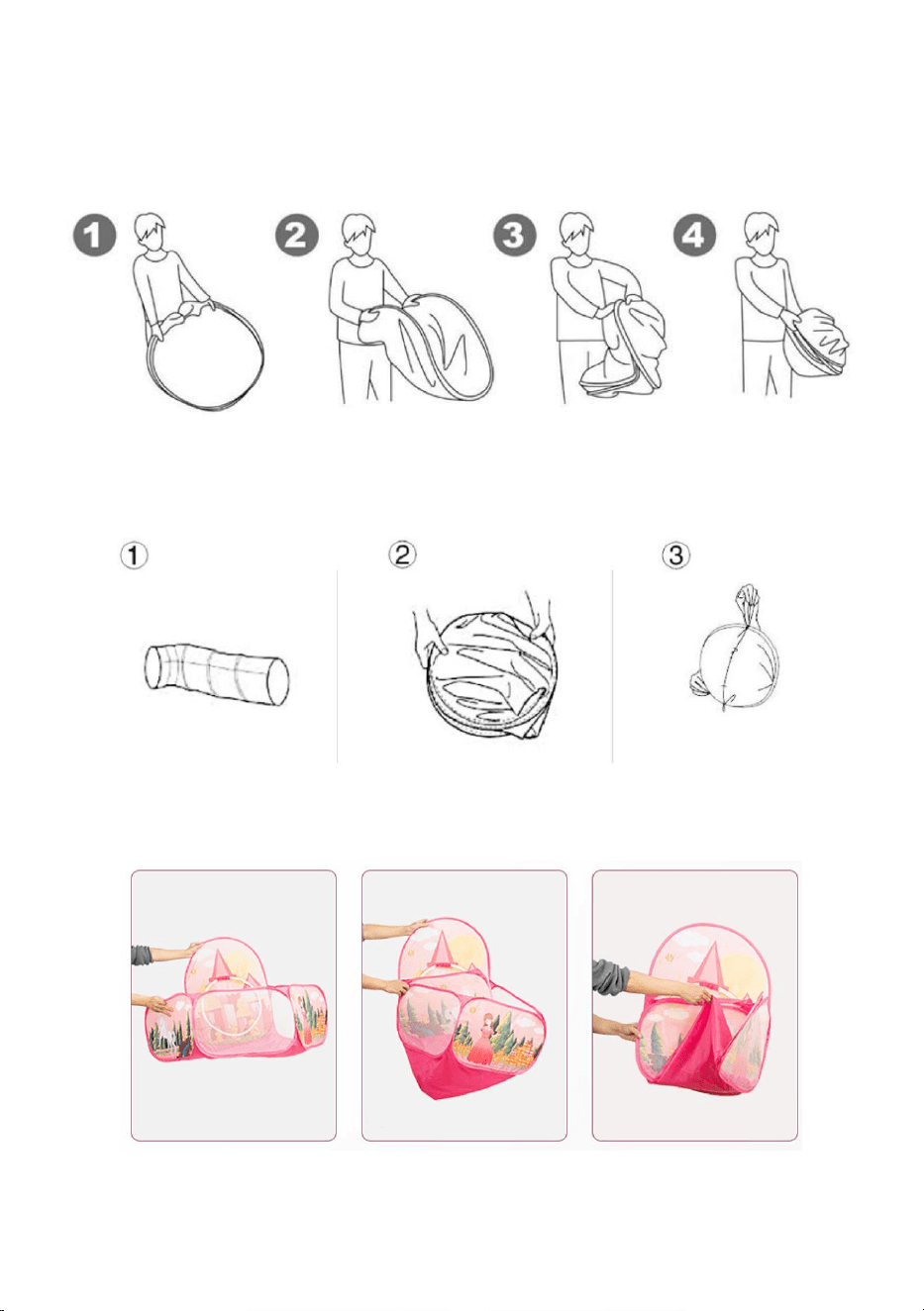 1 2 3 4

① ② ③