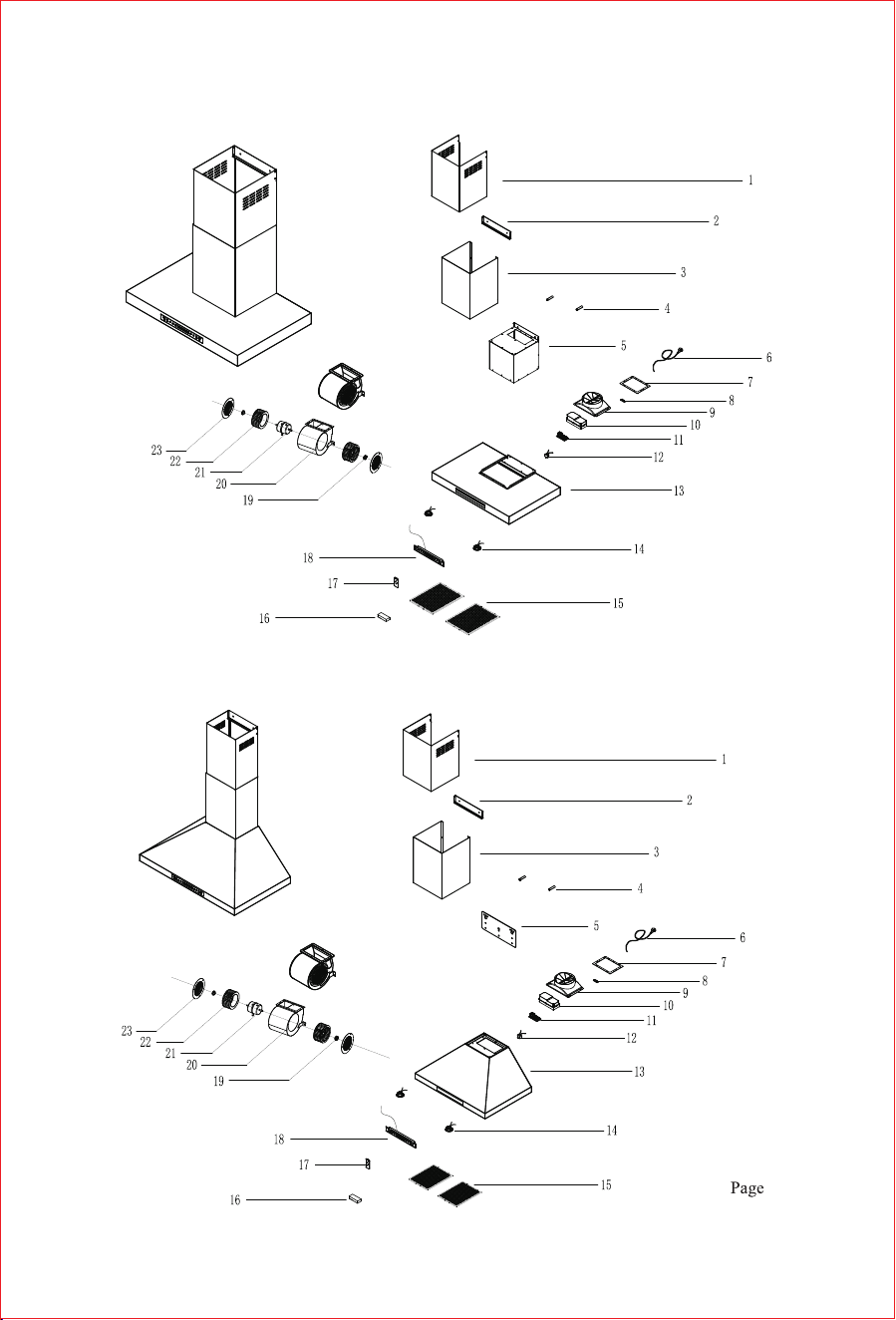 1
2
3
4
5
6
7
8
9
10
11
12
13
14
15
16
17
18
19
20
21
22
23

1
2
3
4
5
6
7
8
9
10
11
12
13
14
15
16
17
18
19
20
21
22
23

Page