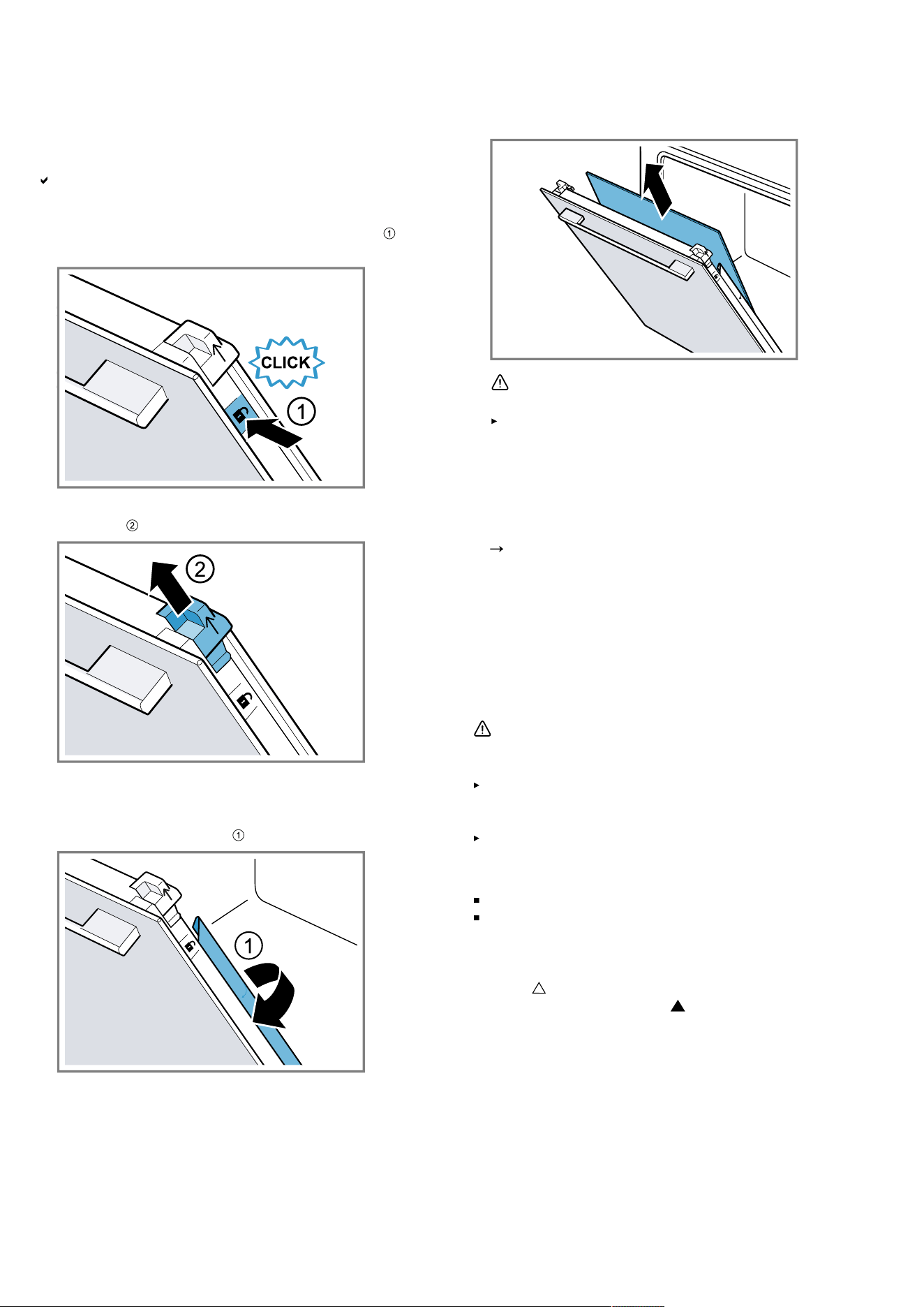 ①

CLICK

①

②

②

①

①