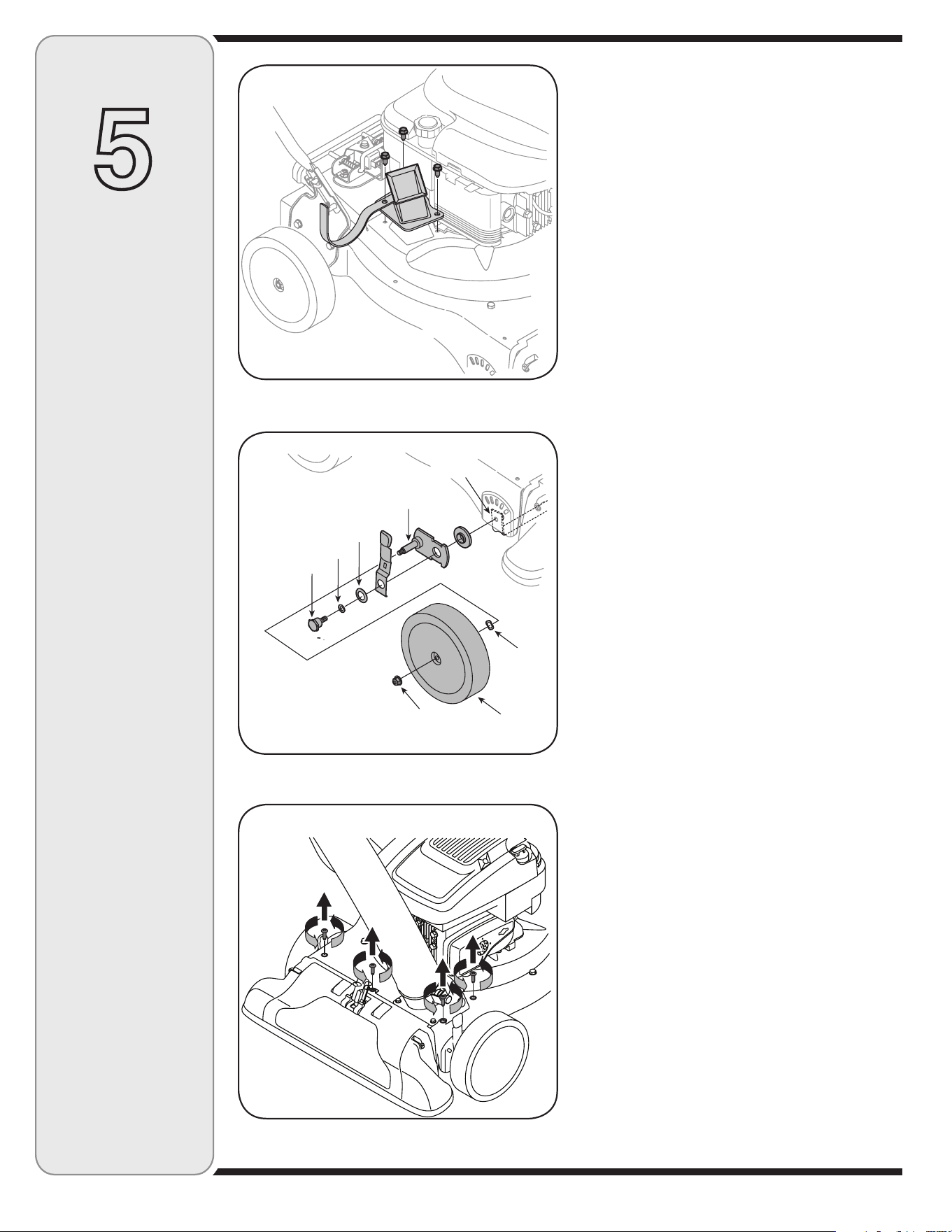 5