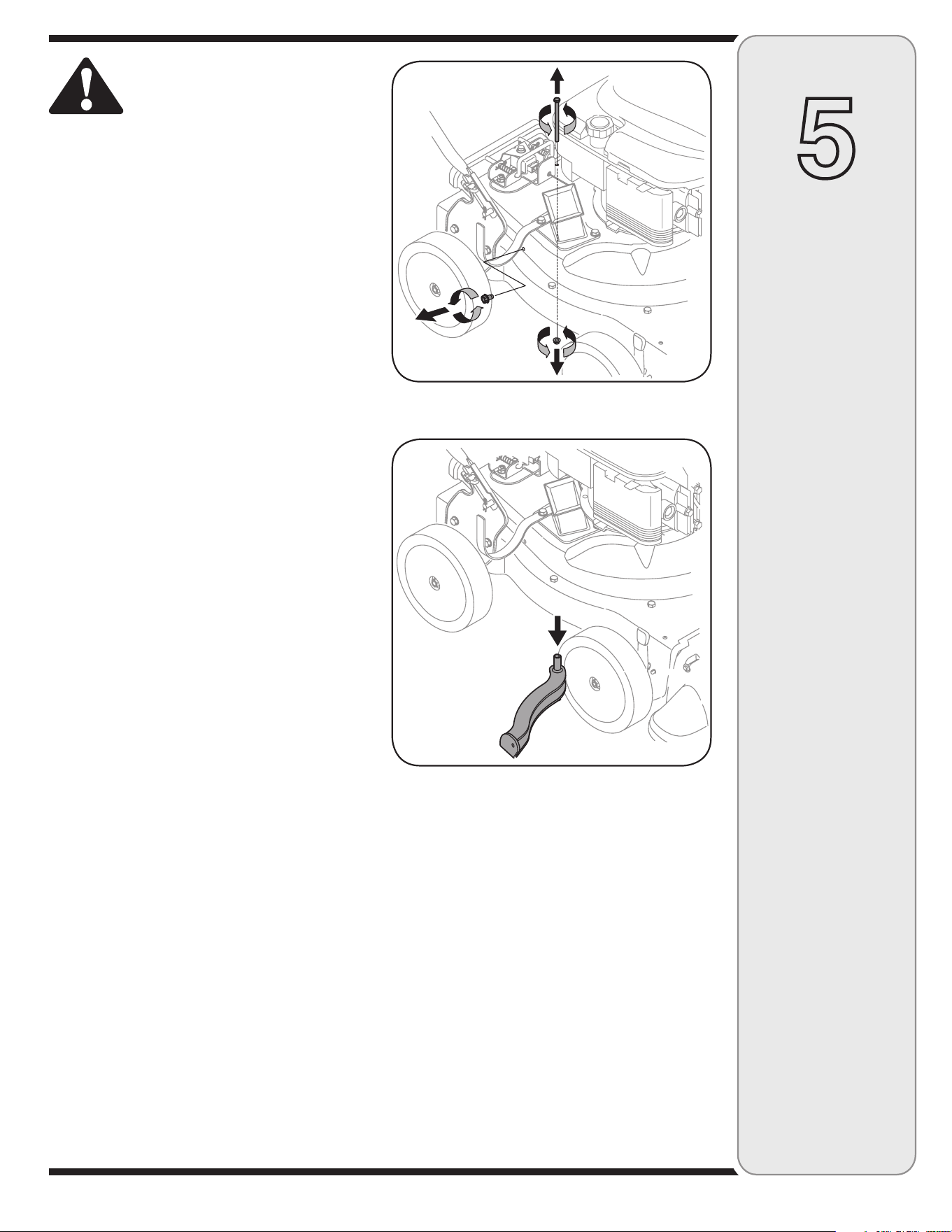 5