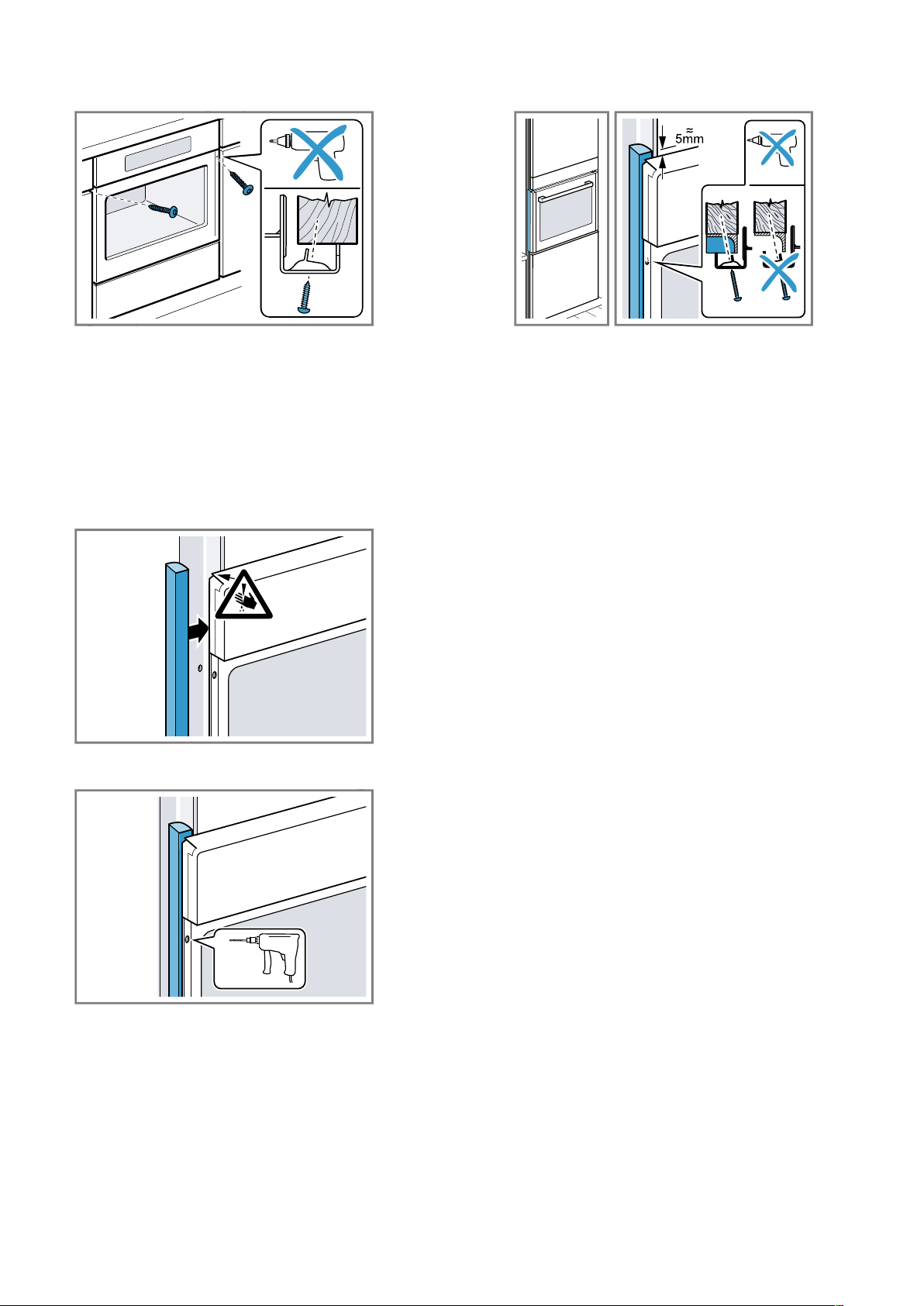 ≈ 5mm