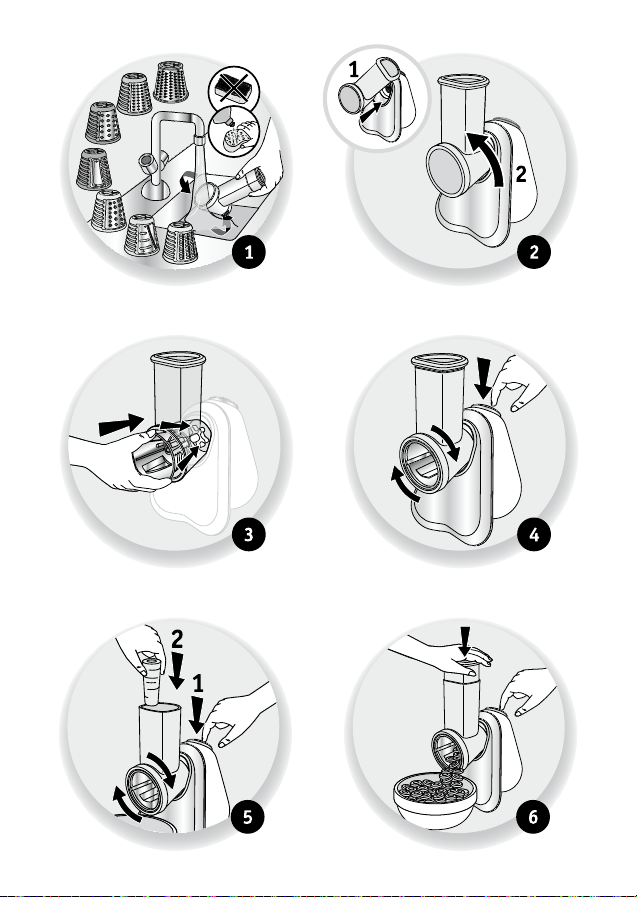 1

1
2
2

3

4

2
1
5

6