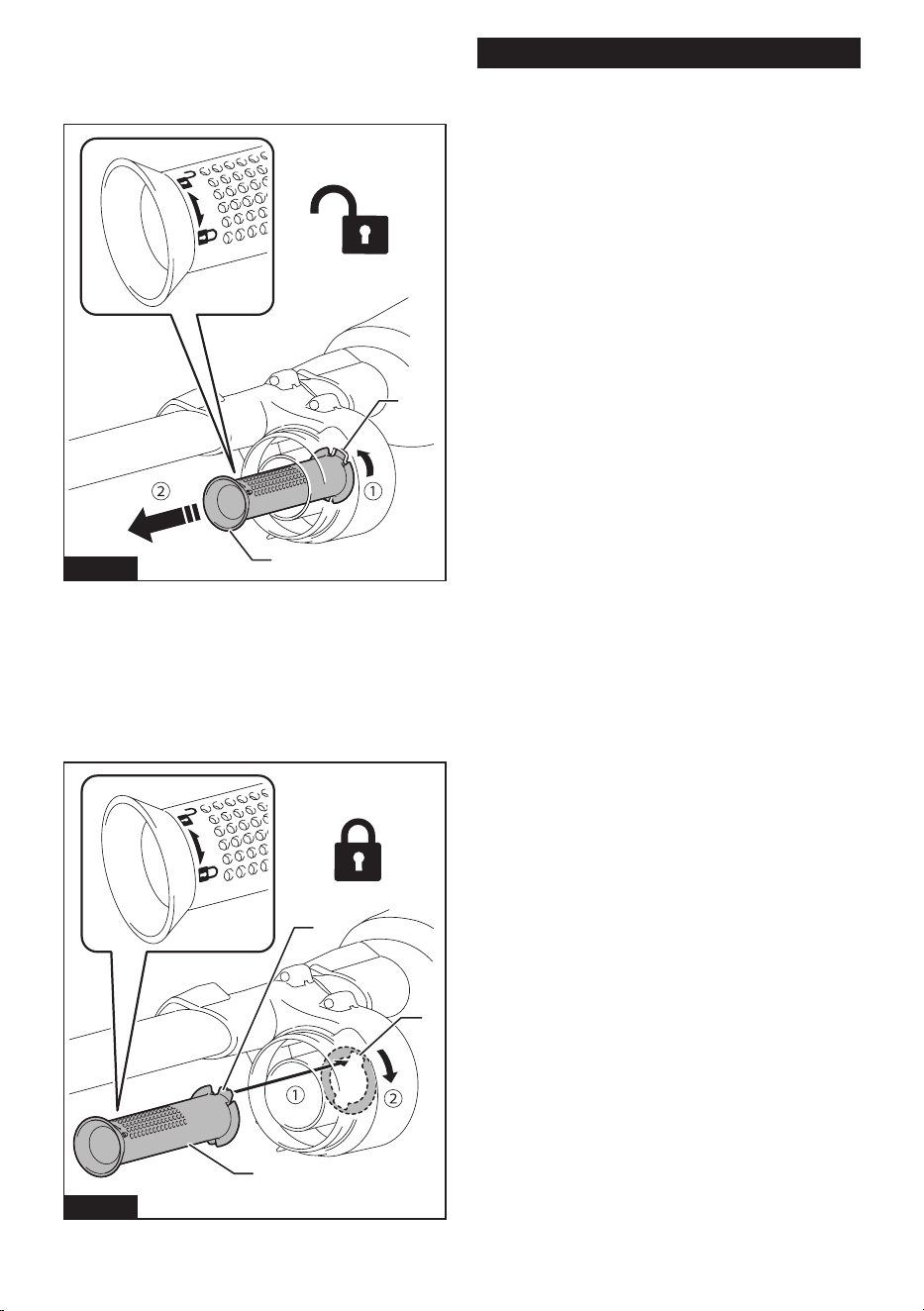 ② ①

① ②