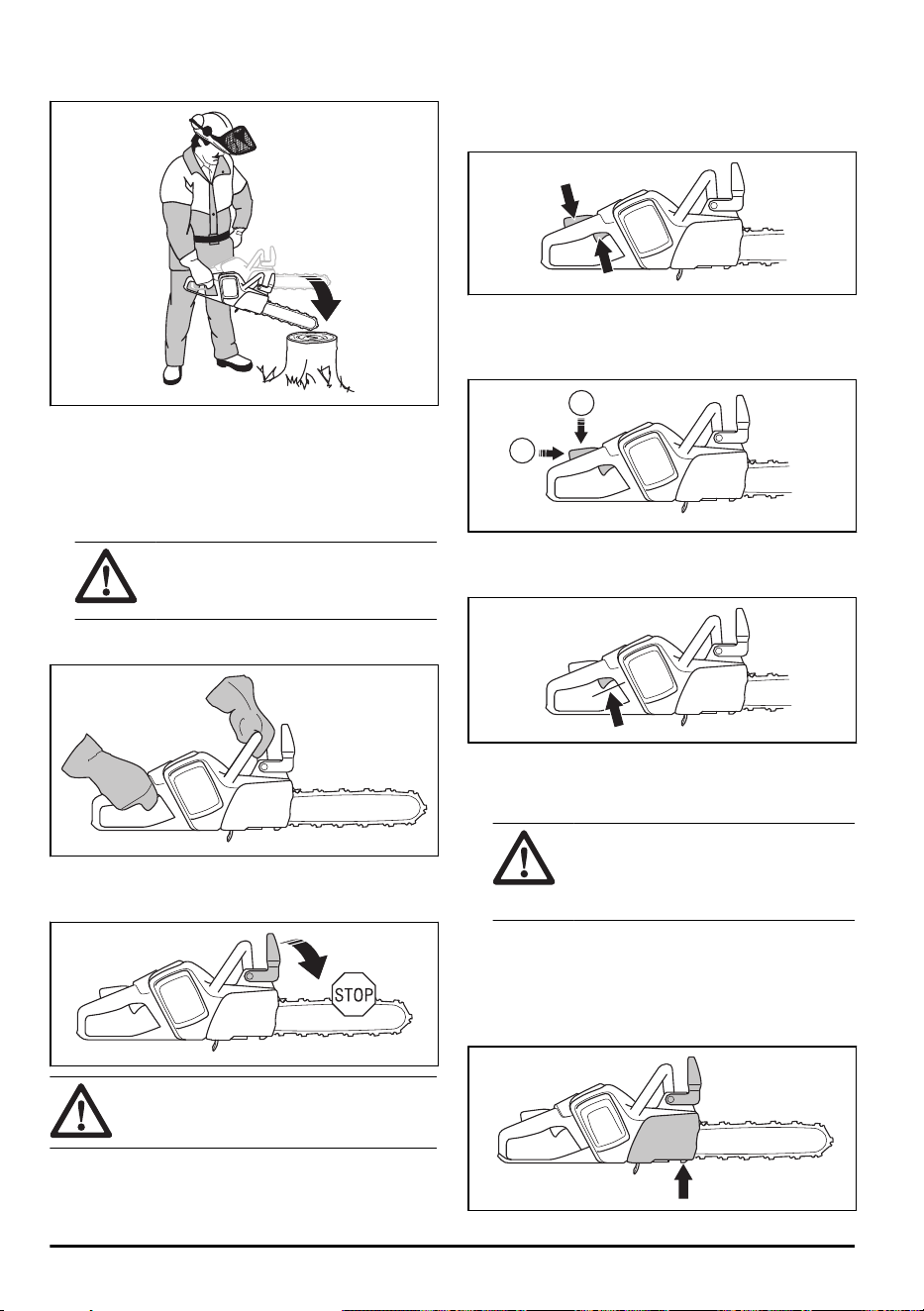 STOP