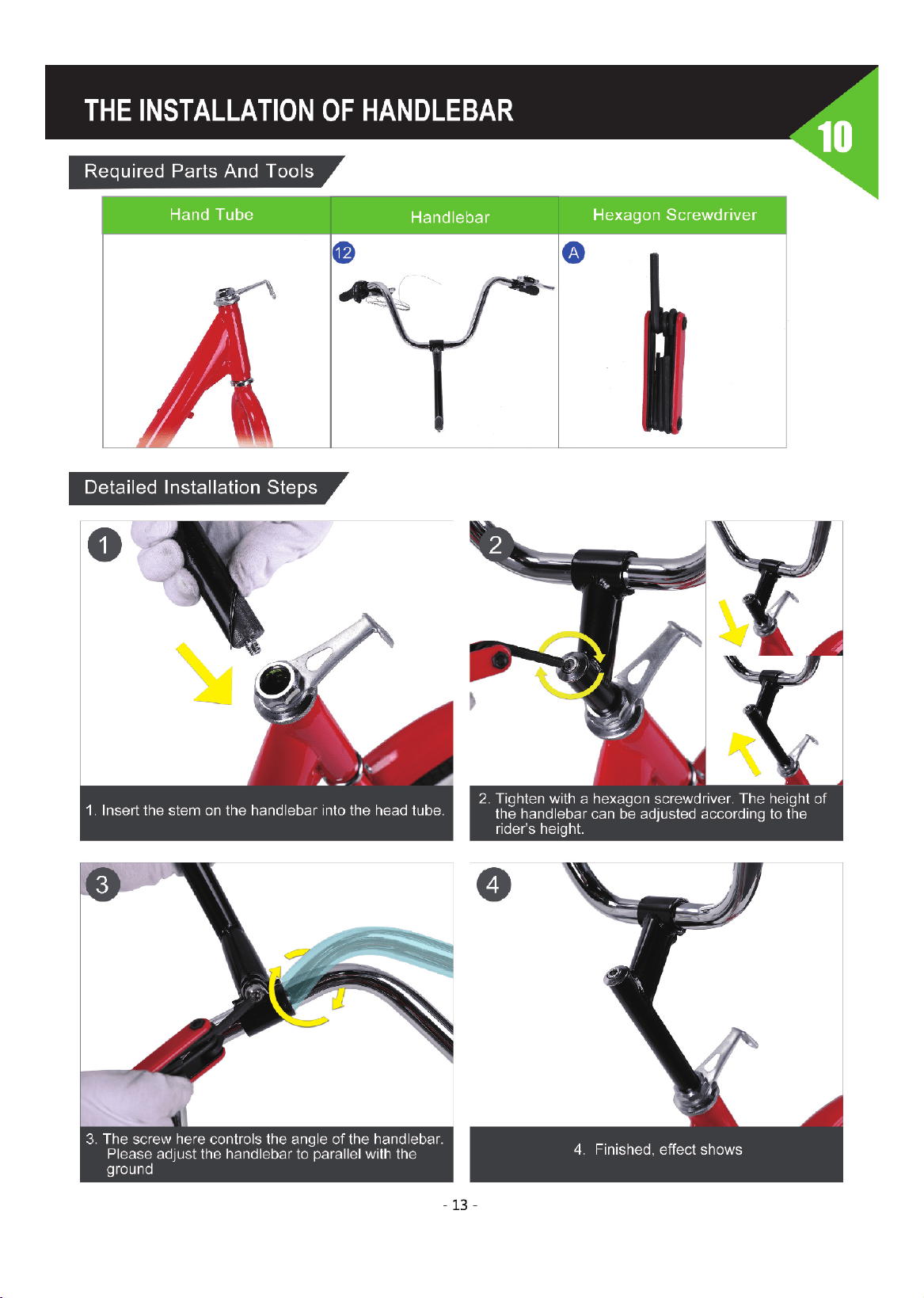 THE INSTALLATION OF HANDLEBAR

10

Required Parts And Tools

| Hand Tube | Handlebar | Hexagon Screwdriver |
|---|---|---|
|  | 12 | A |

Detailed Installation Steps

1

1. Insert the stem on the handlebar into the head tube.

2

2. Tighten with a hexagon screwdriver. The height of the handlebar can be adjusted according to the rider's height.

3

3. The screw here controls the angle of the handlebar. Please adjust the handlebar to parallel with the ground

4

4. Finished, effect shows

- 13 -