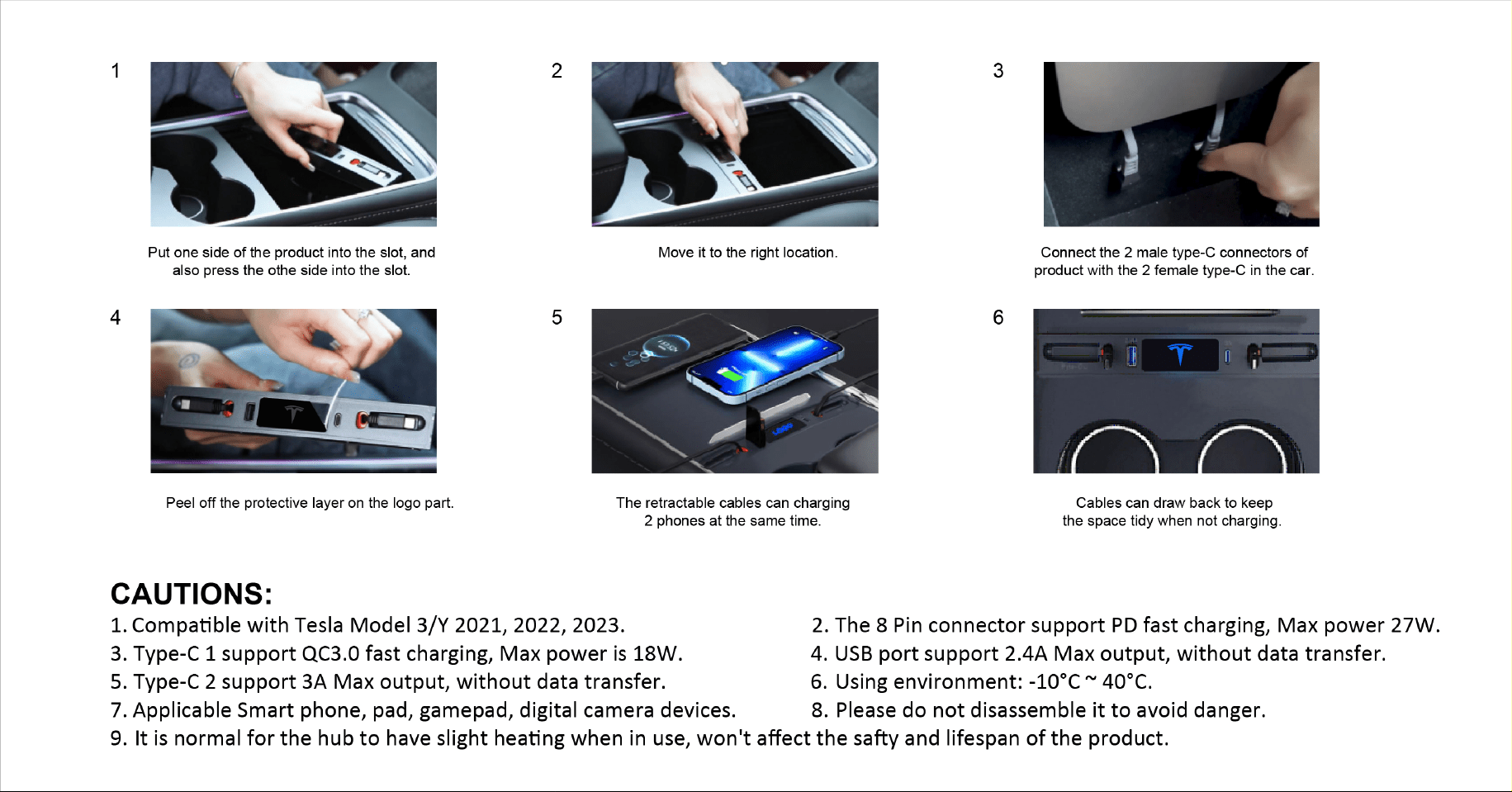 1

Put one side of the product into the slot, and also press the othe side into the slot.

2

Move it to the right location.

3

Connect the 2 male type-C connectors of product with the 2 female type-C in the car.

4

Peel off the protective layer on the logo part.

5

The retractable cables can charging 2 phones at the same time.

6

Cables can draw back to keep the space tidy when not charging.

CAUTIONS:

1. Compatible with Tesla Model 3/Y 2021, 2022, 2023.
2. The 8 Pin connector support PD fast charging, Max power 27W.
3. Type-C 1 support QC3.0 fast charging, Max power is 18W.
4. USB port support 2.4A Max output, without data transfer.
5. Type-C 2 support 3A Max output, without data transfer.
6. Using environment: -10°C ~ 40°C.
7. Applicable Smart phone, pad, gamepad, digital camera devices.
8. Please do not disassemble it to avoid danger.
9. It is normal for the hub to have slight heating when in use, won't affect the safty and lifespan of the product.