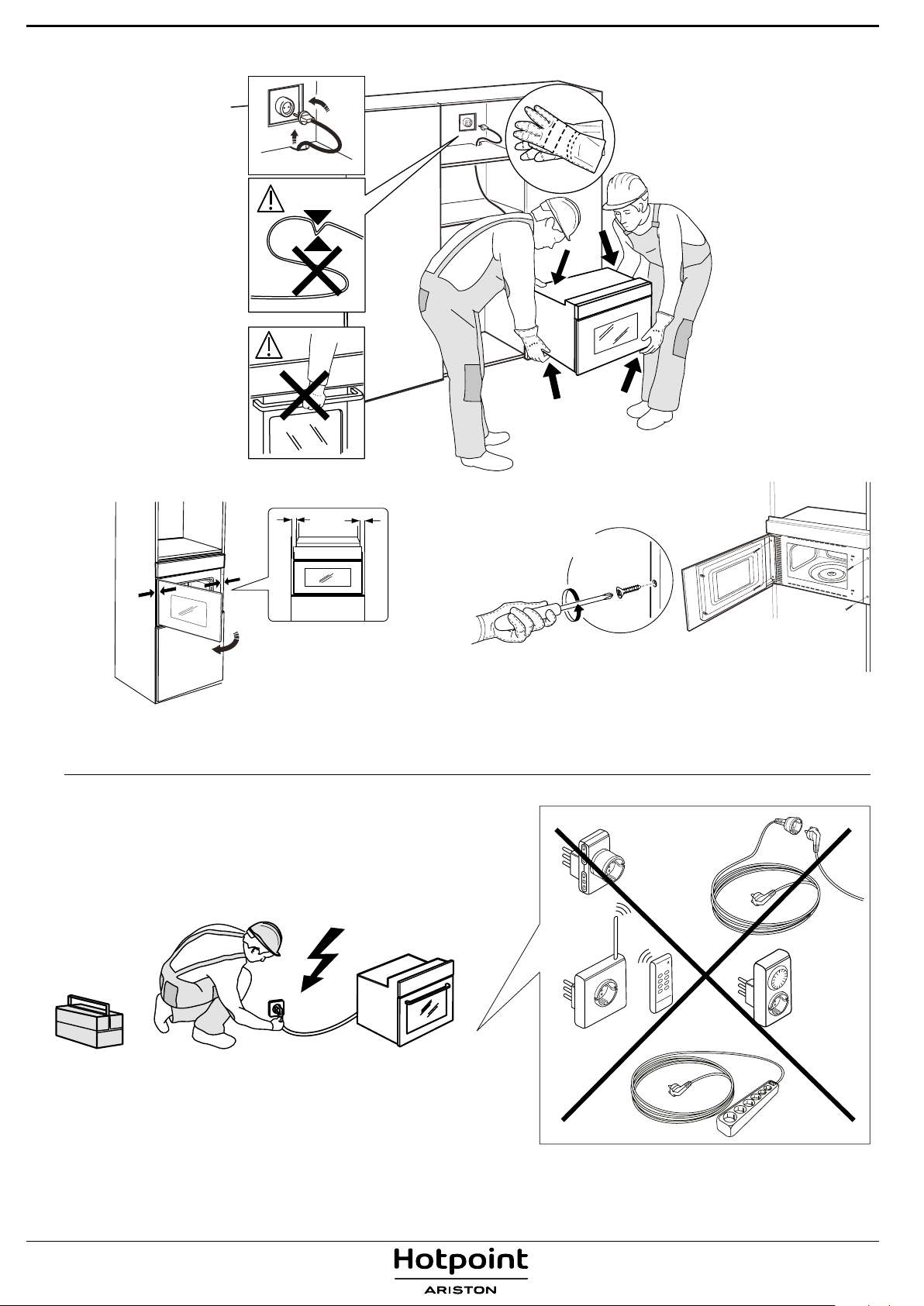 Hotpoint
ARISTON