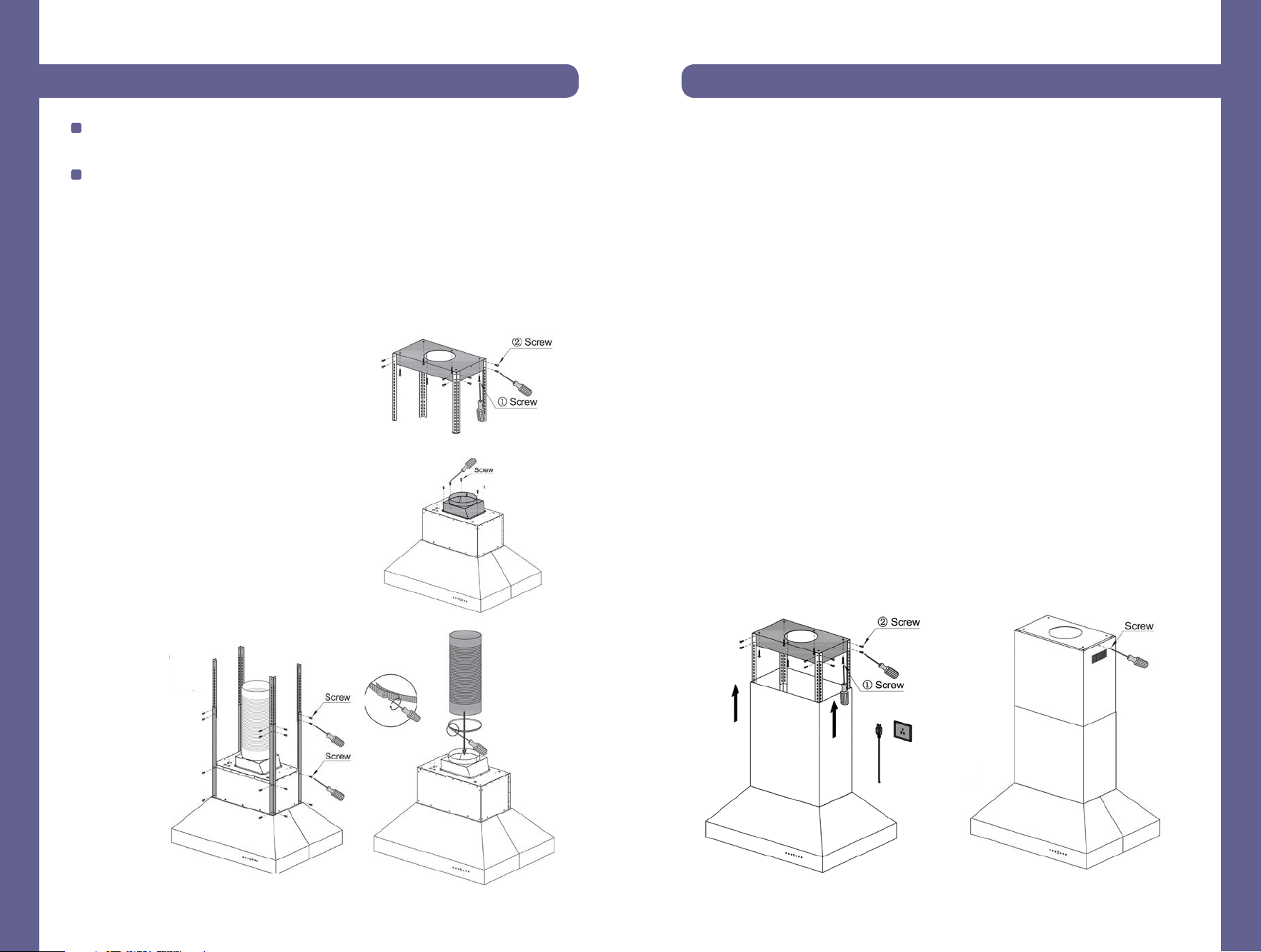 ② Screw
① Screw
Screw
Screw
Screw
② Screw
① Screw
Screw