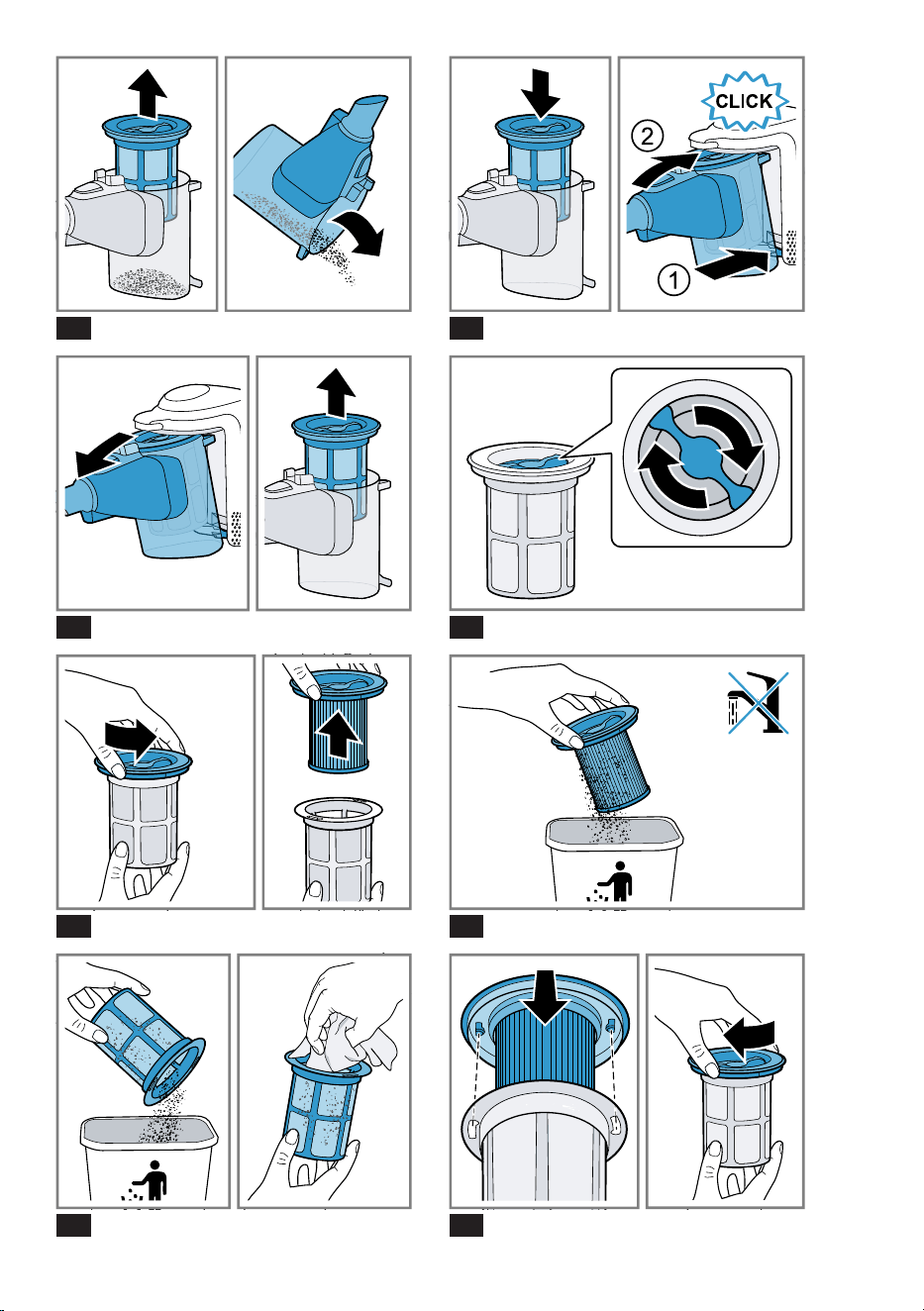 CLICK

2

1