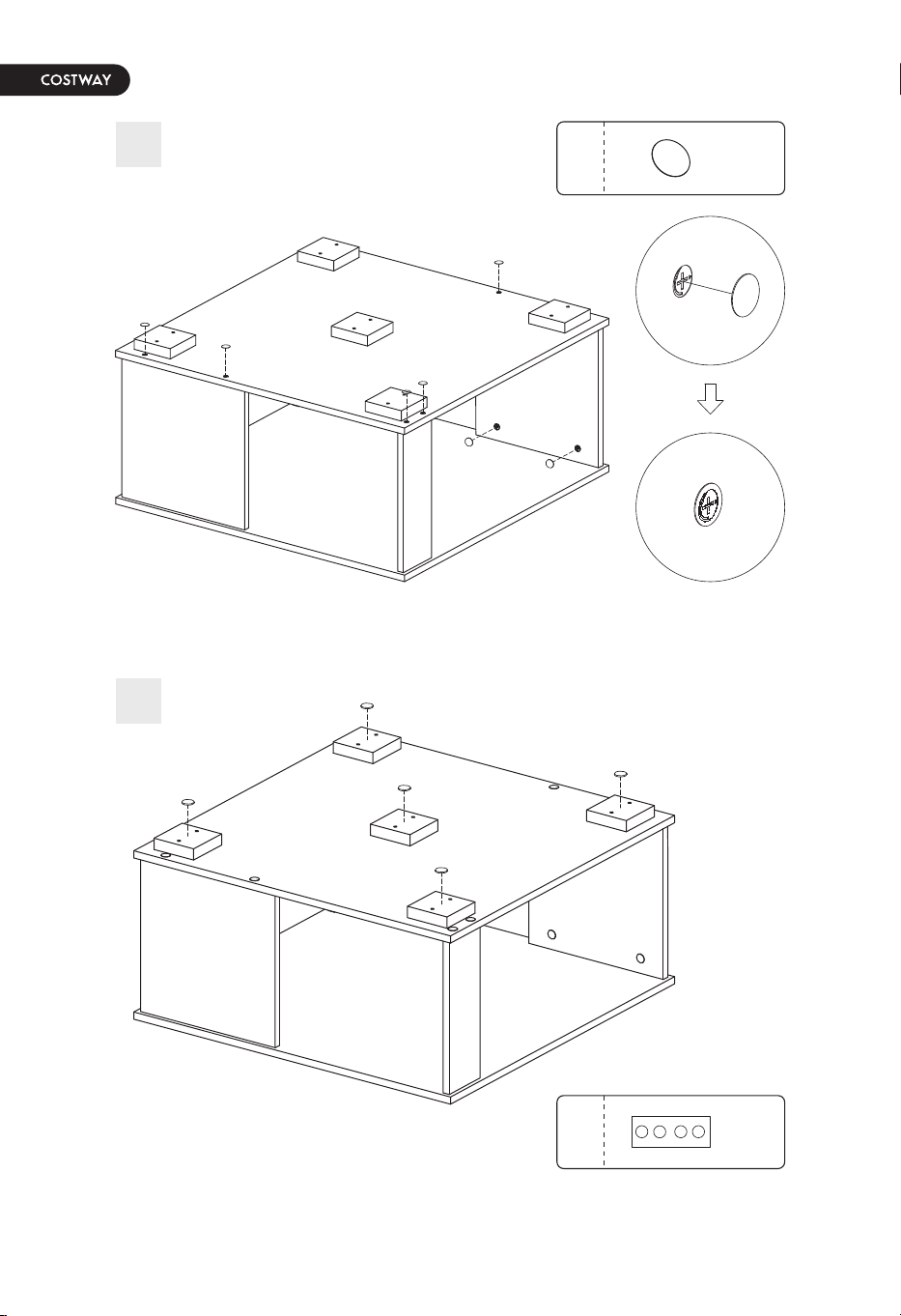 COSTWAY