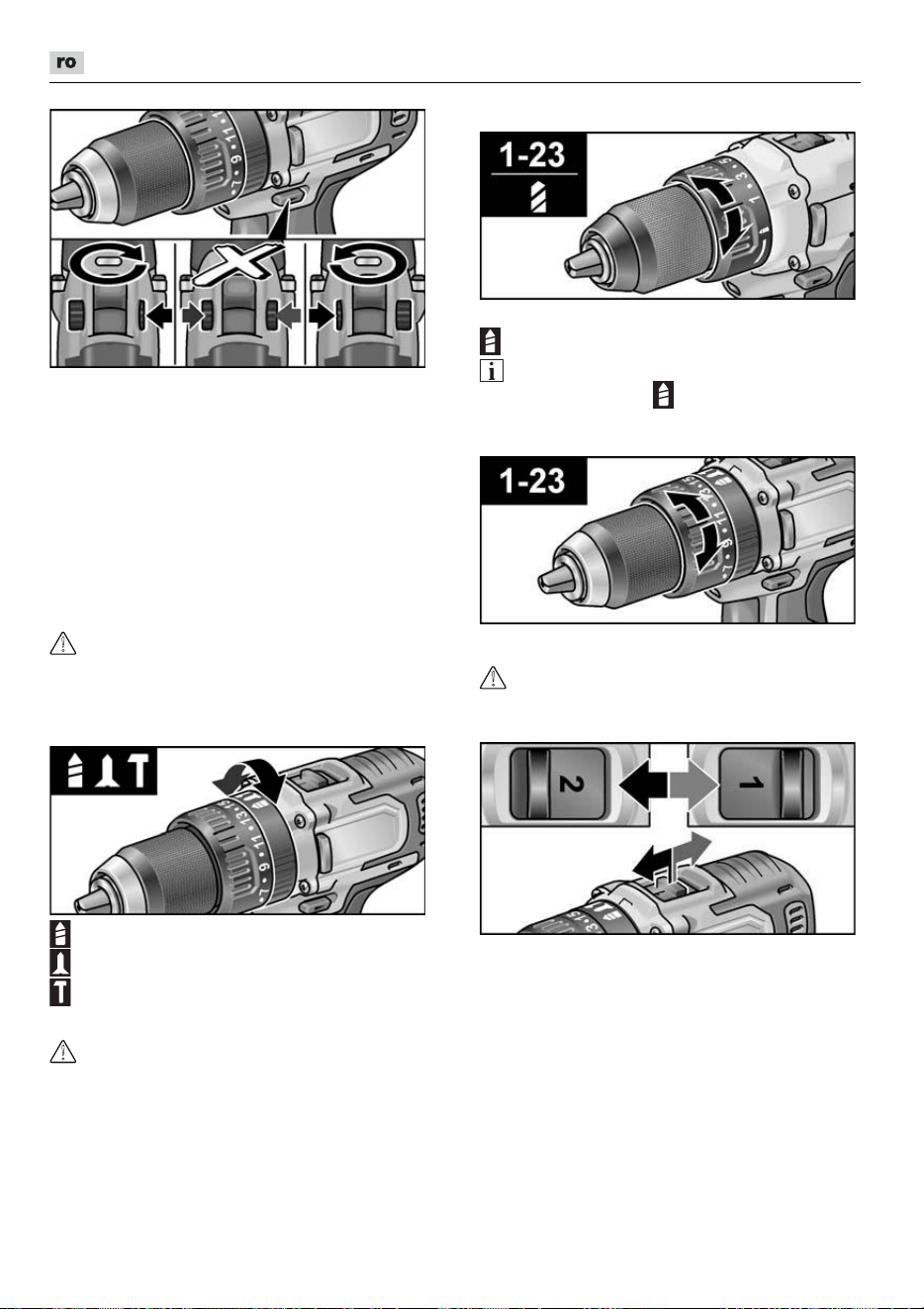 ro

1-23

1-23

2

1