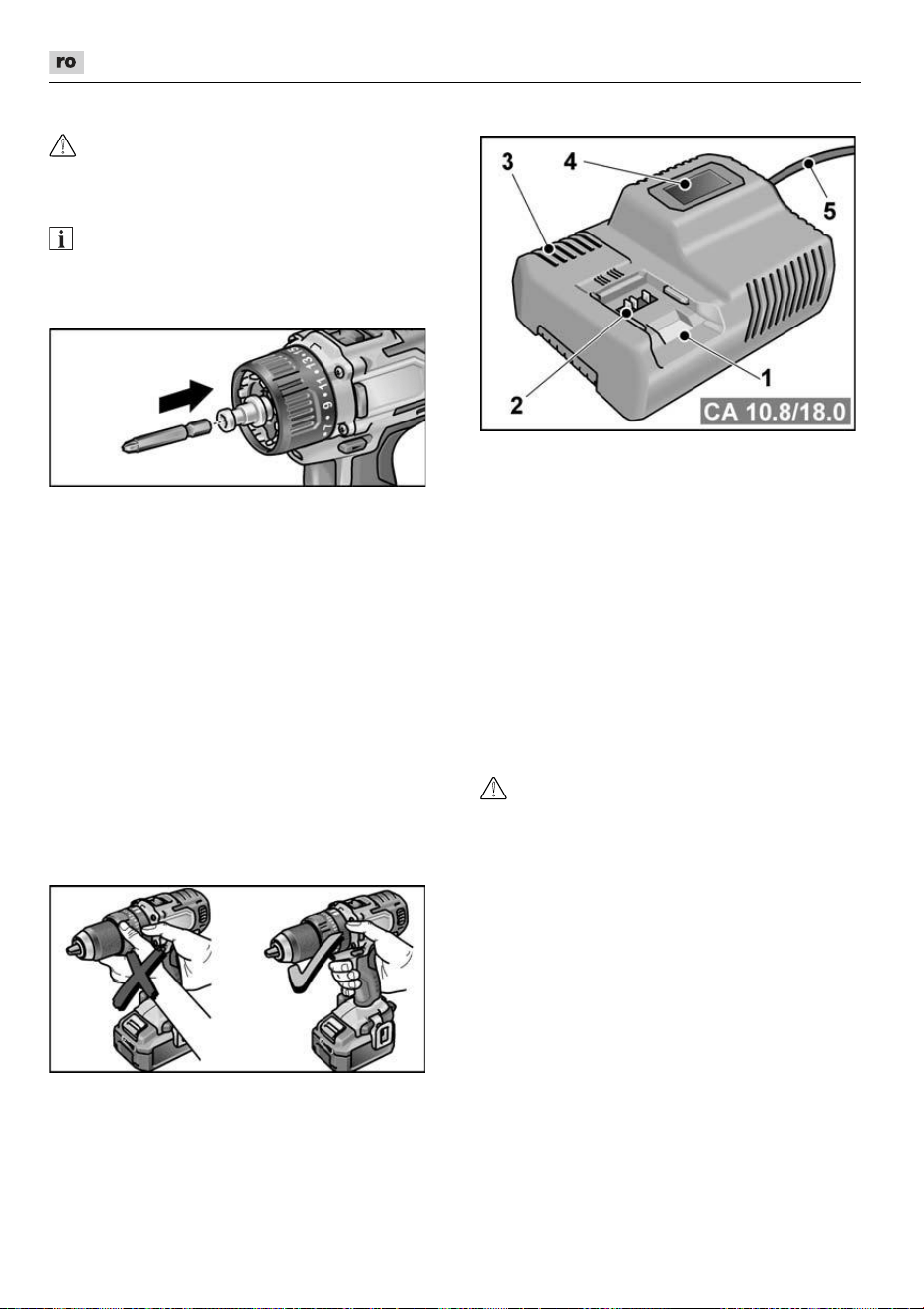 ro

3

4

5

2

1

CA 10.8/18.0