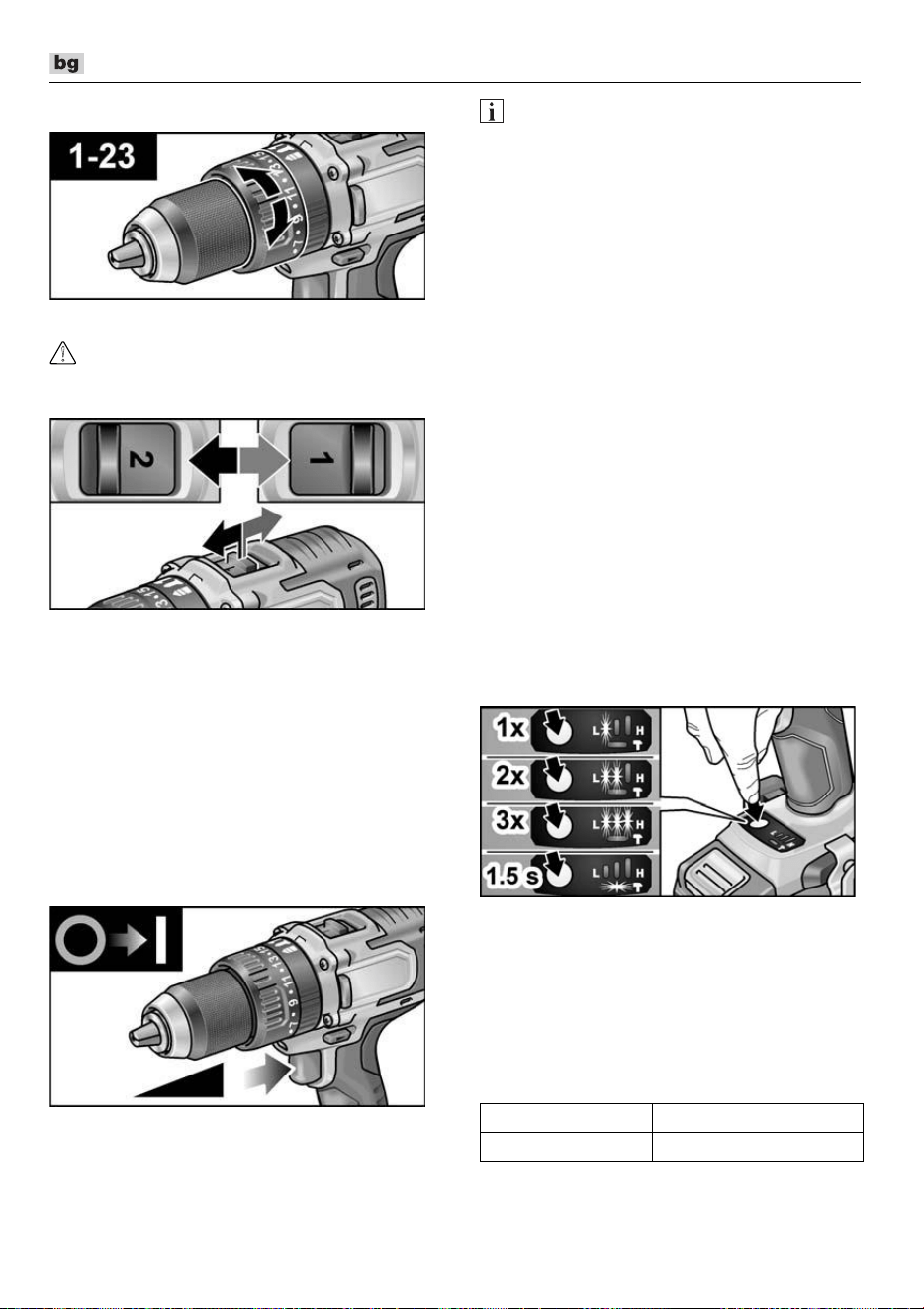 bg

1-23

2

1

1x

L

H

2x

L

H

3x

L

H

1.5 s

L

H