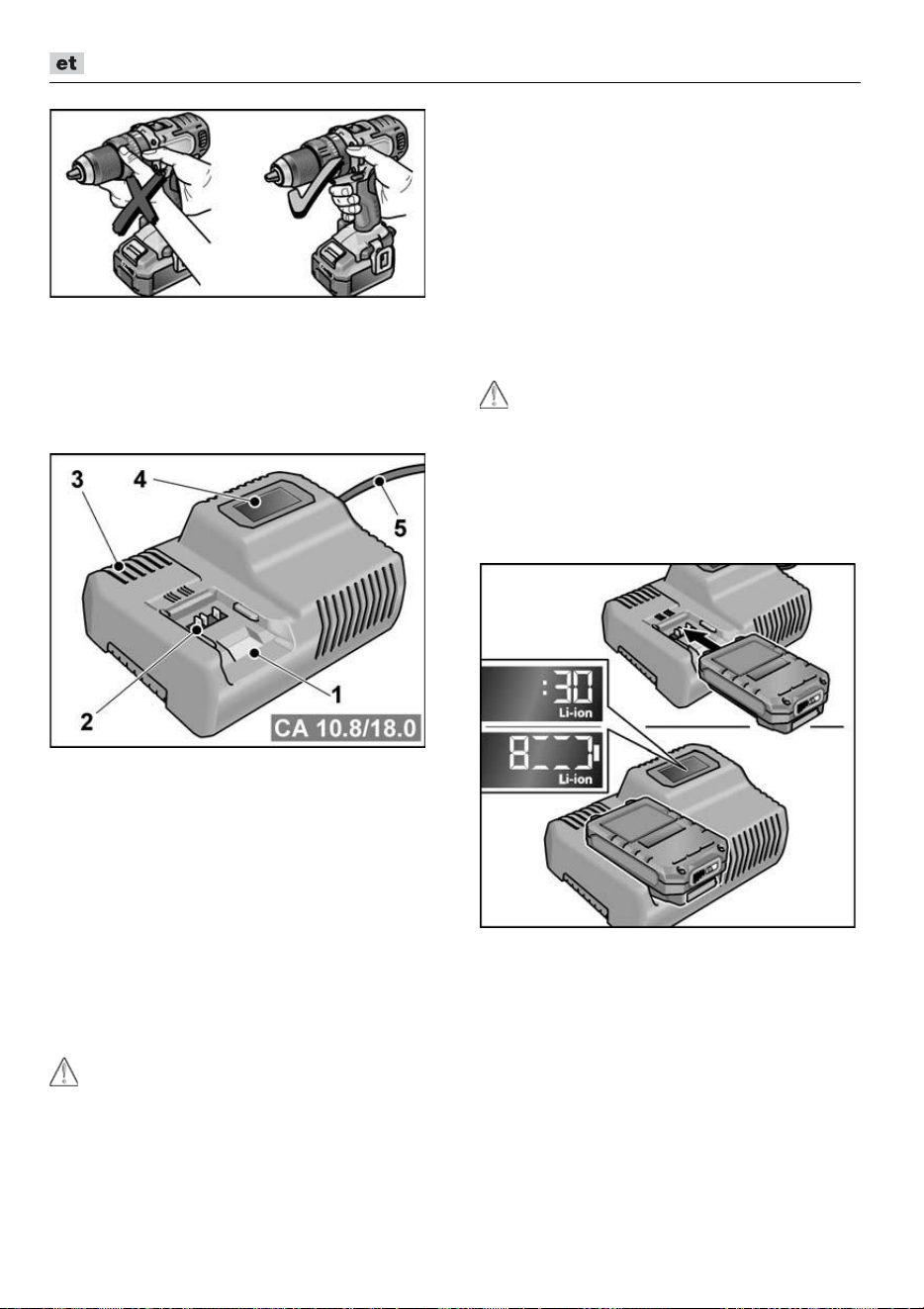 et

3
4
5
2
1
CA 10.8/18.0

:30
Li-ion
8
Li-ion