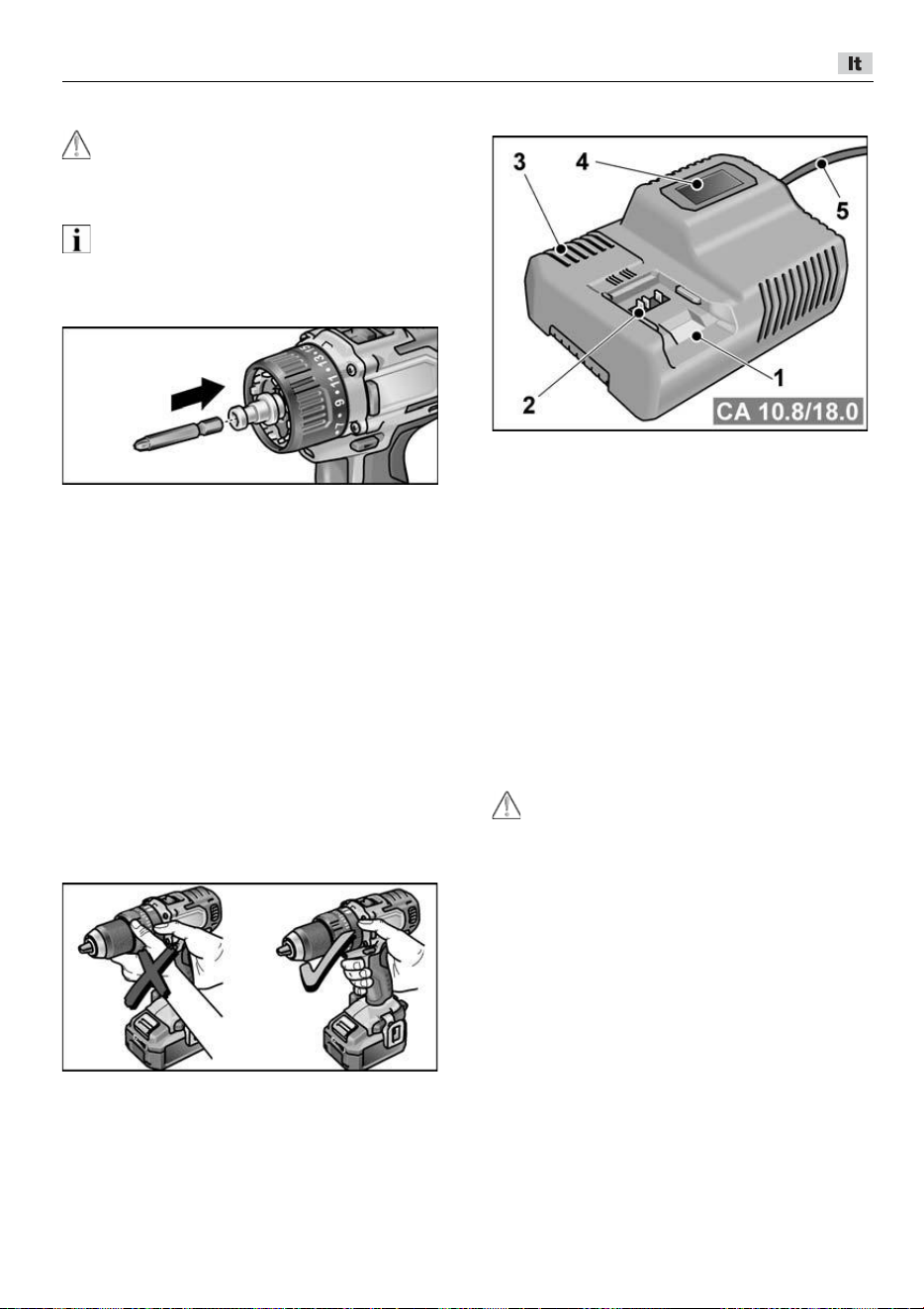 It

3
4
5
2
1
CA 10.8/18.0