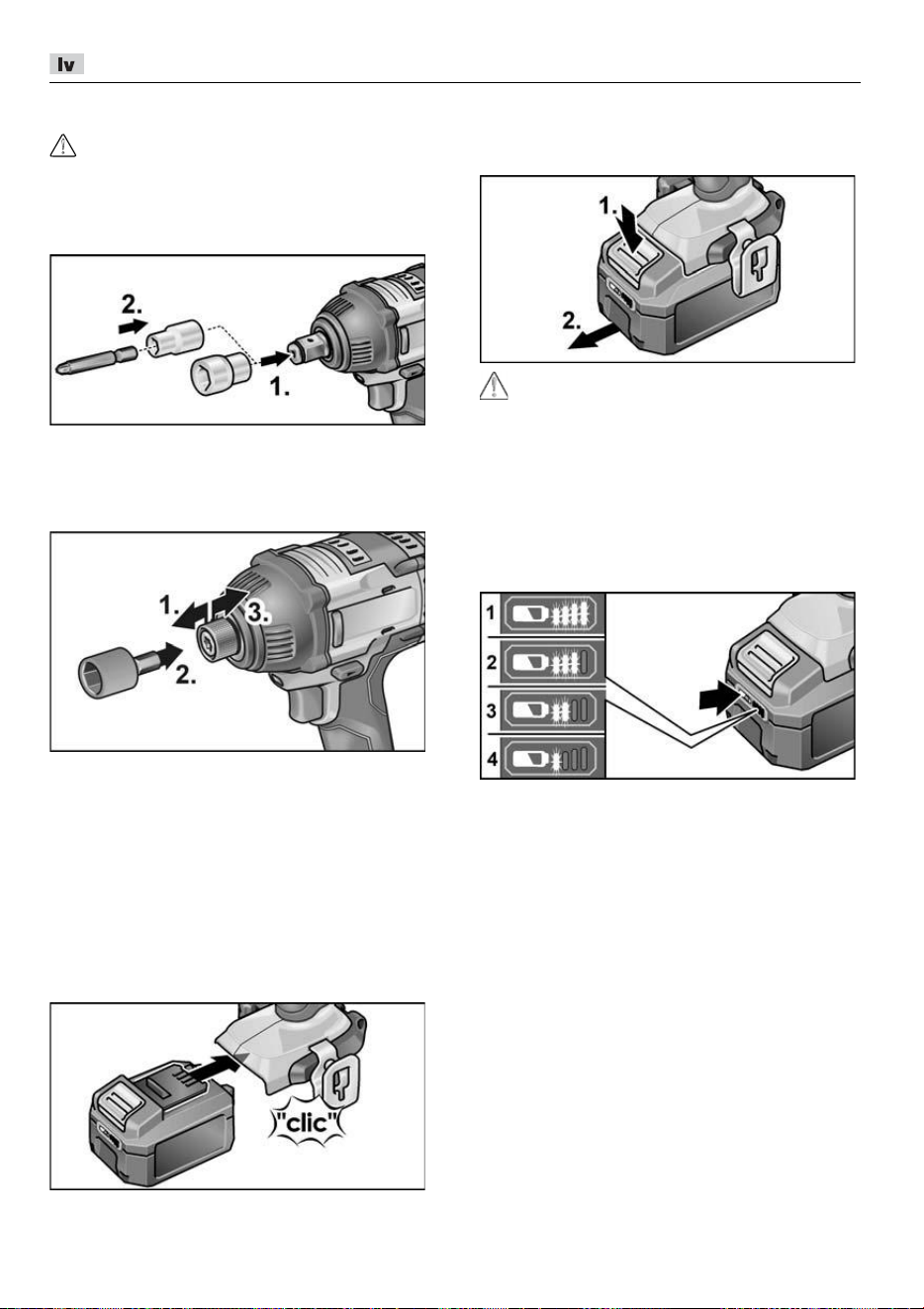 lv

2.

1.

1.

3.

2.

"clic"

1.

2.

1

2

3

4