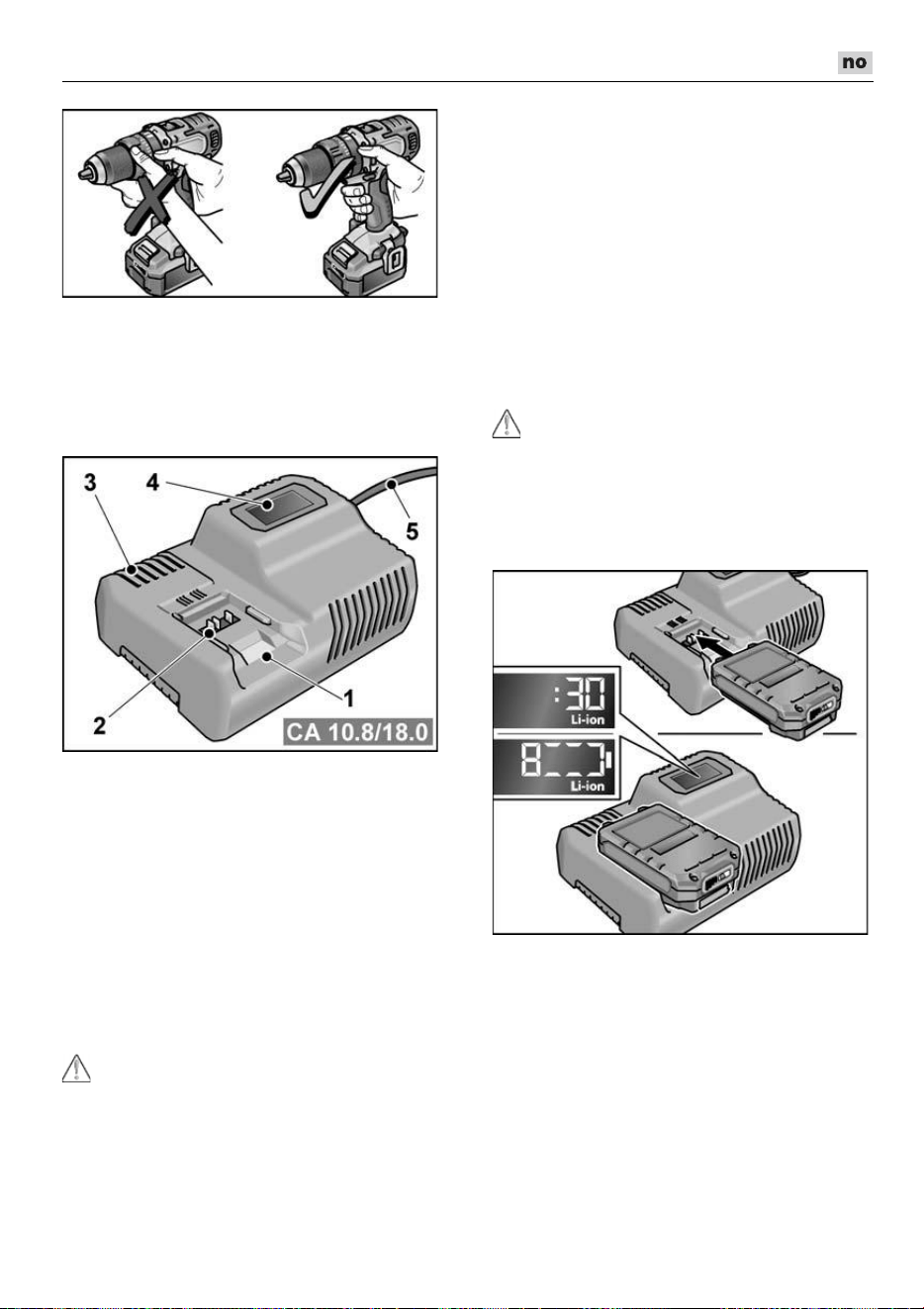 no

3
4
5
2
1
CA 10.8/18.0

:30
Li-ion
8
Li-ion