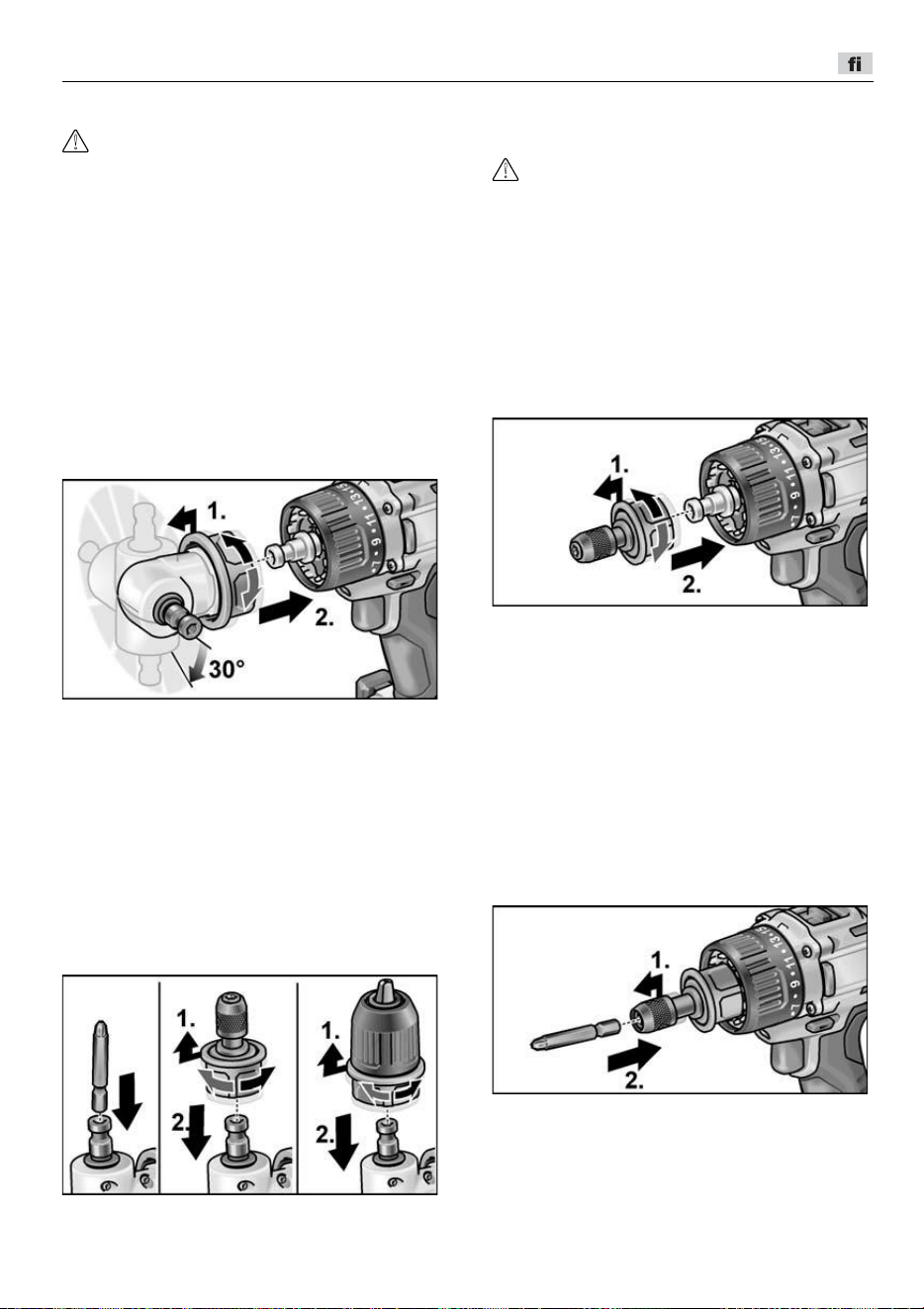 fi

1.

2.

30°

1.

2.

1.

2.

1.

2.

1.

2.