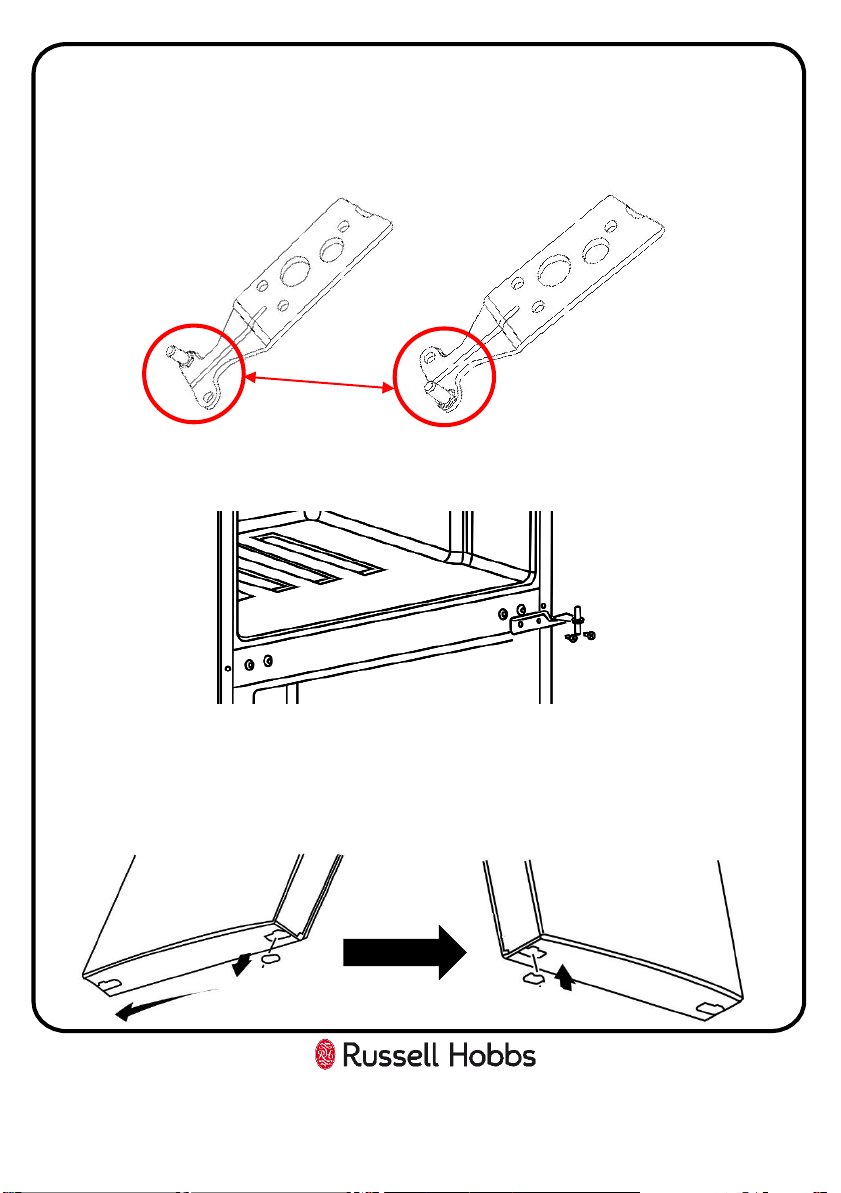 Russell Hobbs