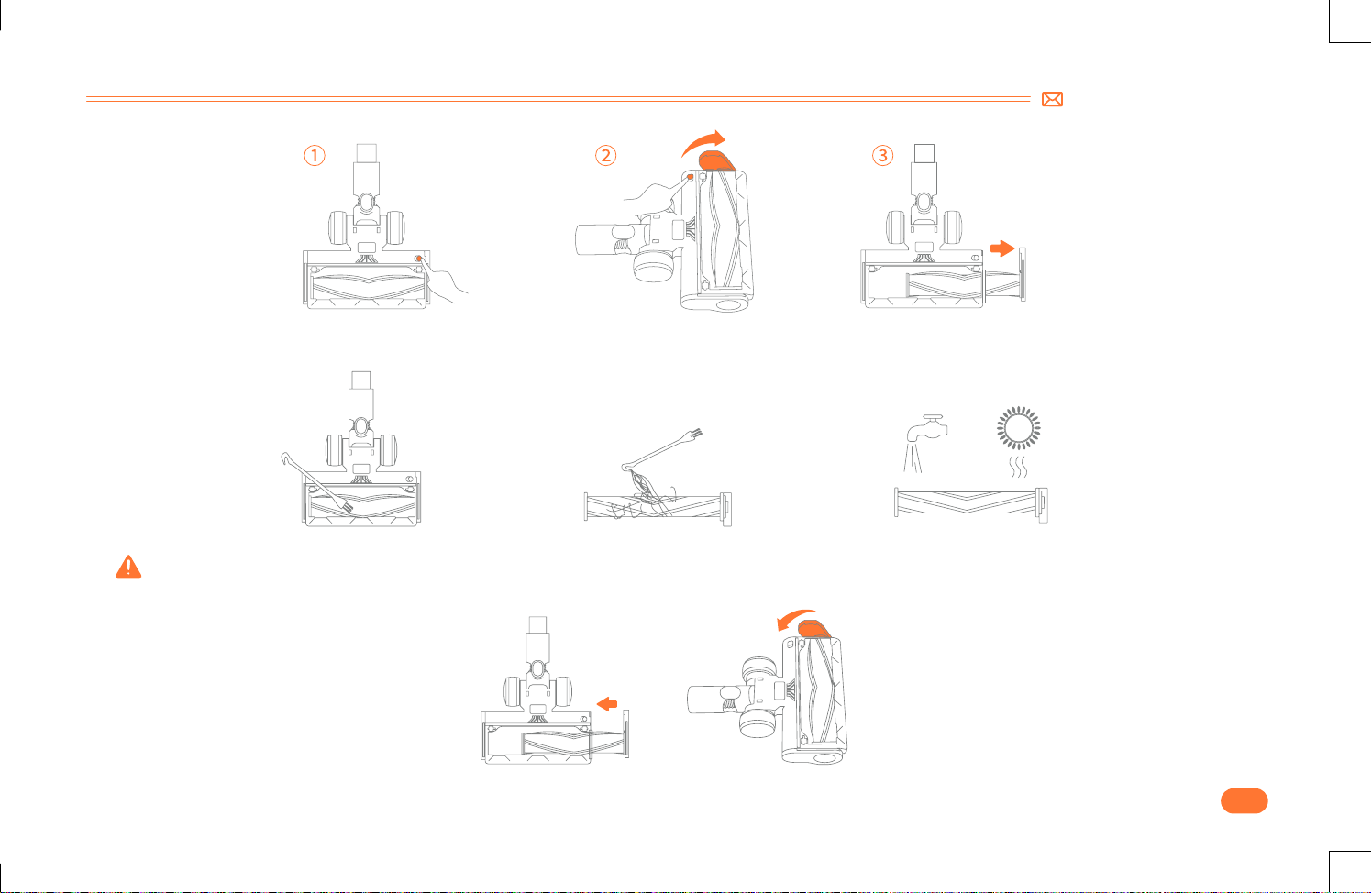 ①

②

③