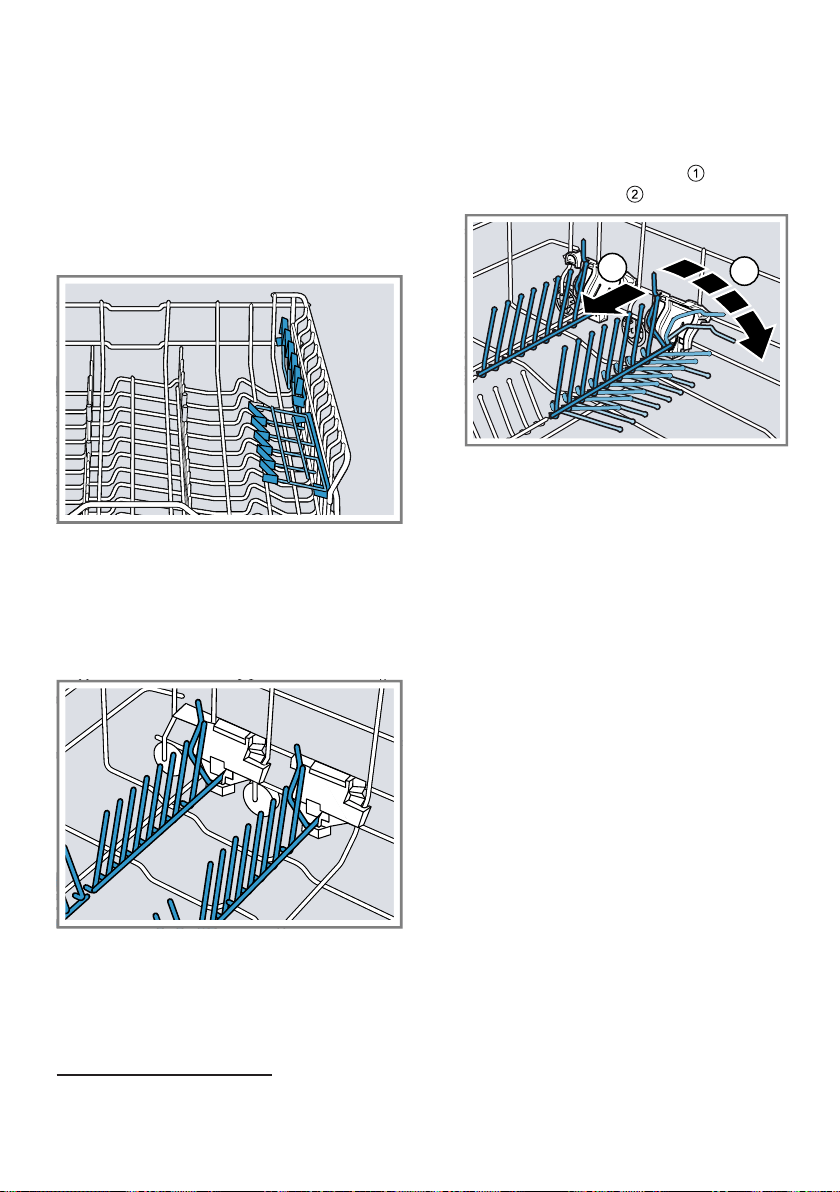 ①
②