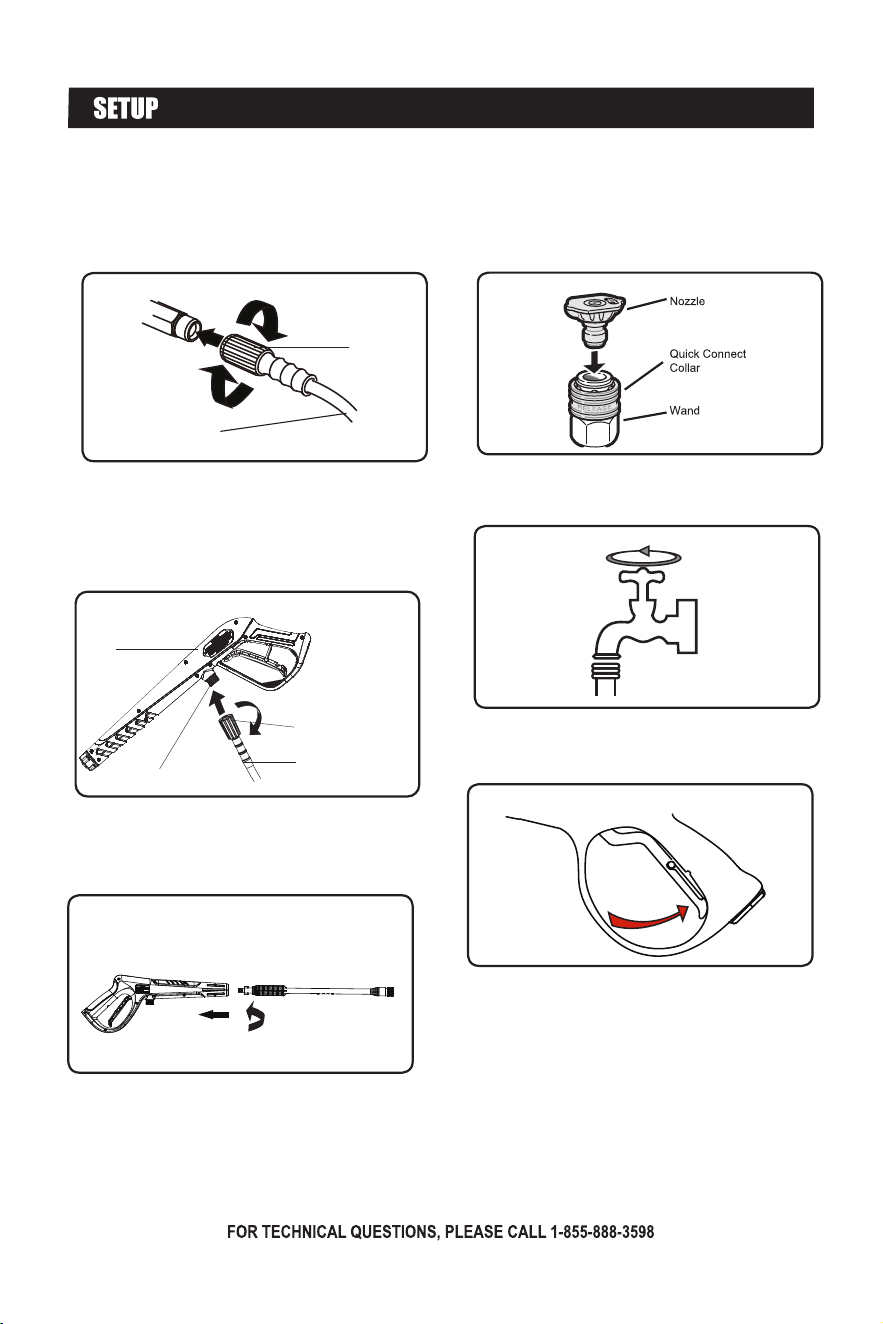 SETUP

Nozzle

Quick Connect Collar

Wand

FOR TECHNICAL QUESTIONS, PLEASE CALL 1-855-888-3598