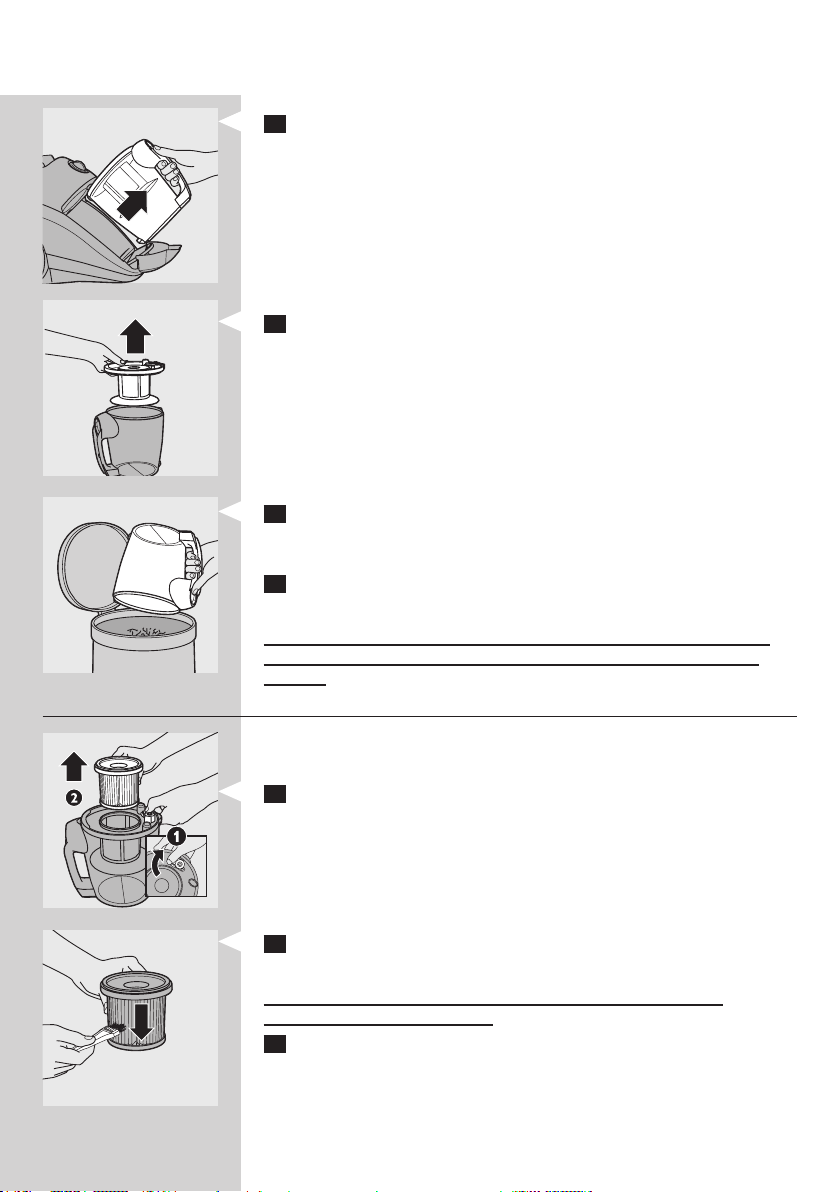 2

1