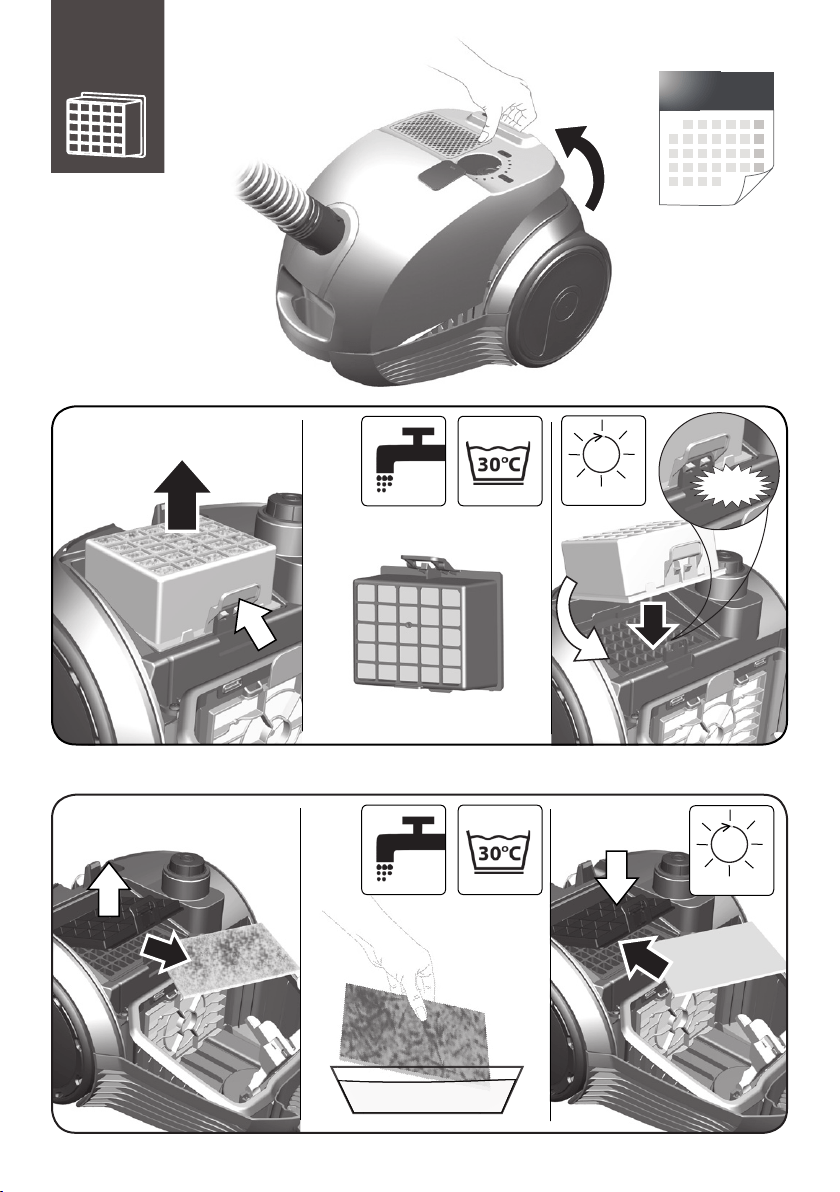 30°C

30°C