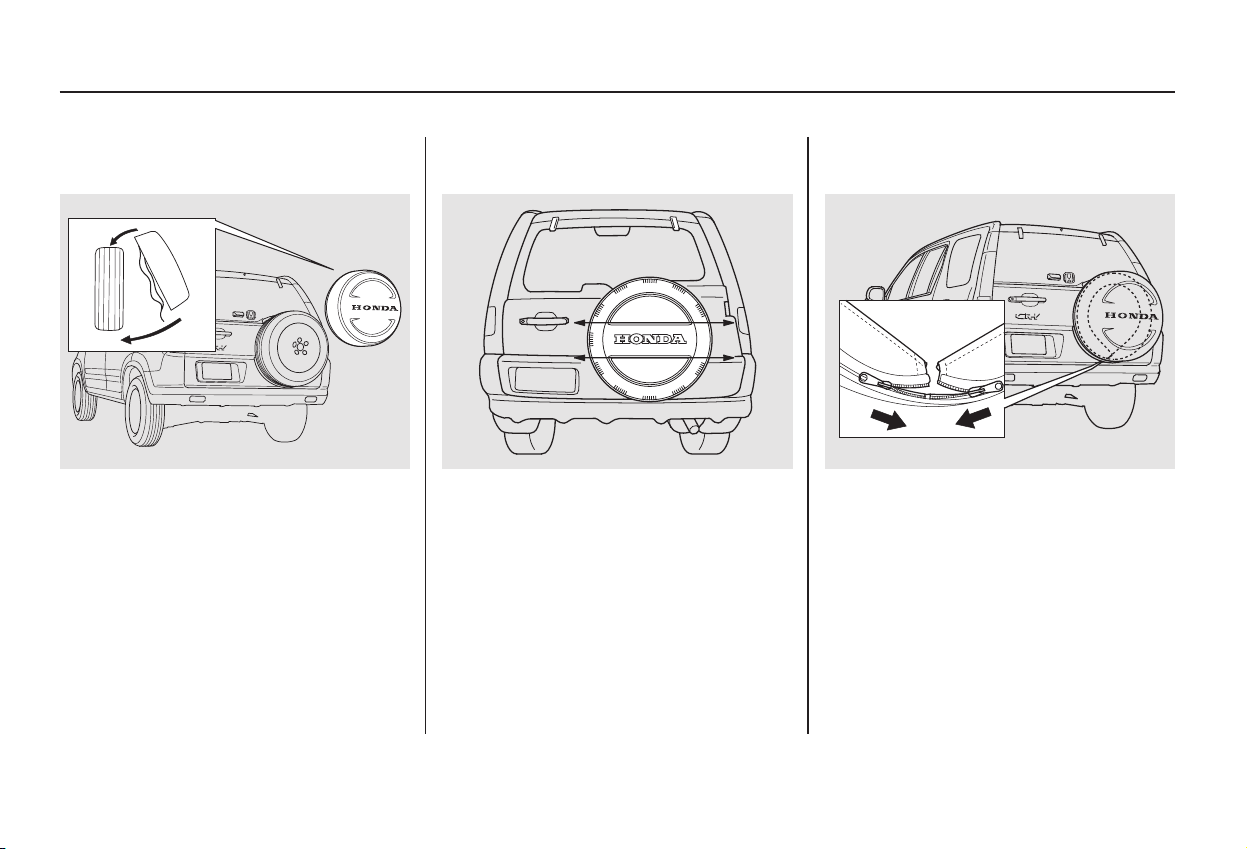 HONDA

HONDA

HONDA