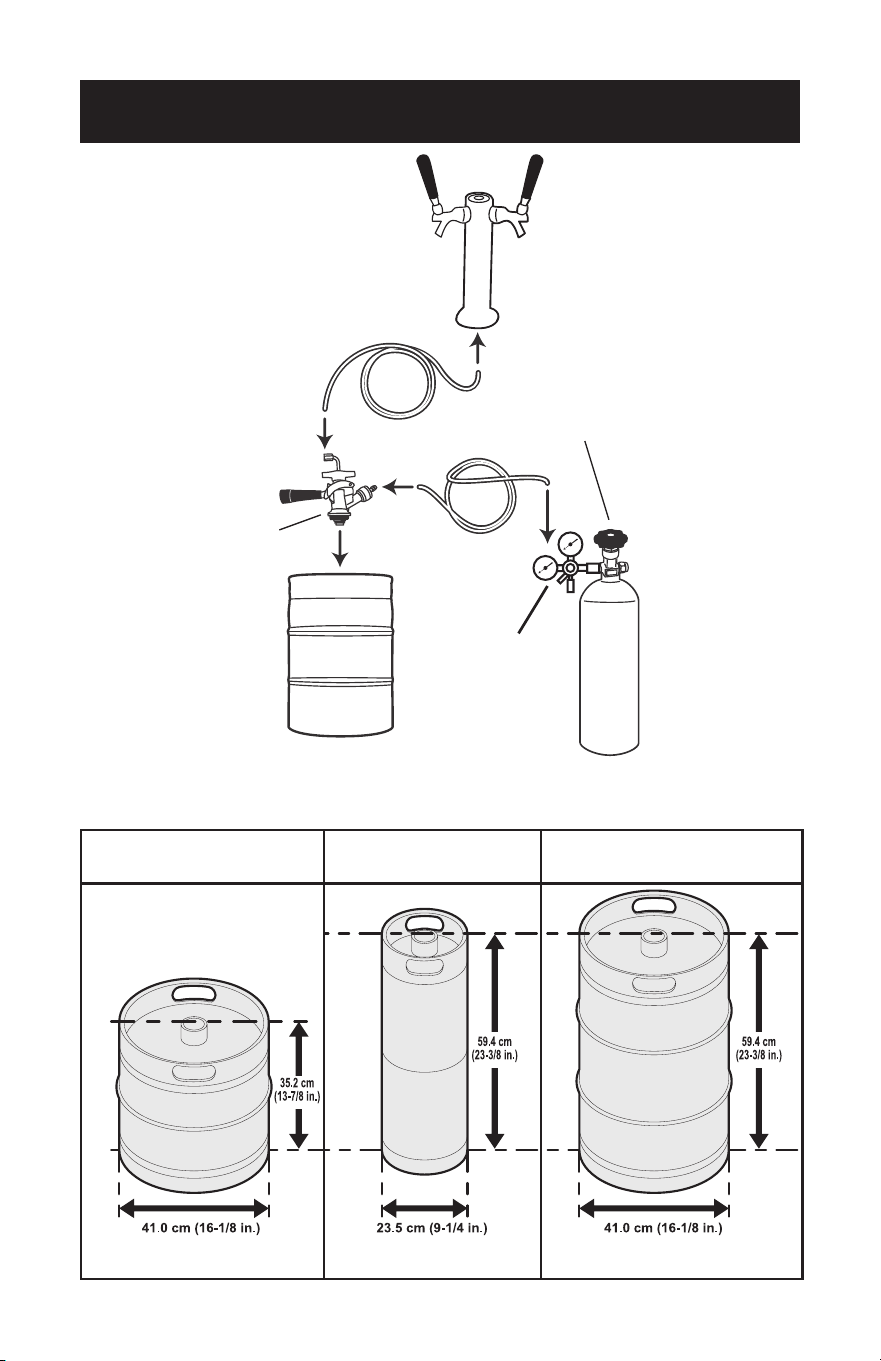 35.2 cm (13-7/8 in.)

41.0 cm (16-1/8 in.)

59.4 cm (23-3/8 in.)

23.5 cm (9-1/4 in.)

59.4 cm (23-3/8 in.)

41.0 cm (16-1/8 in.)