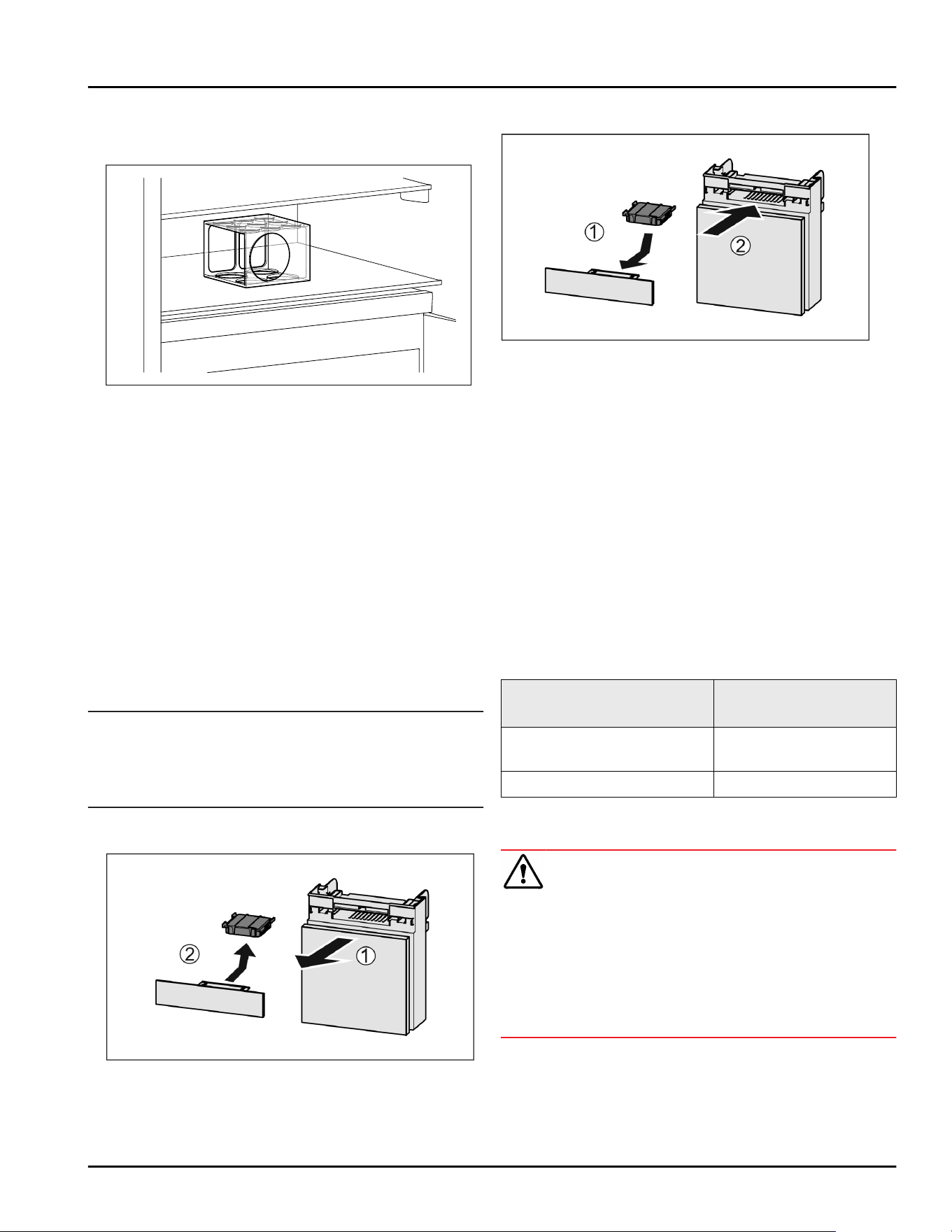 ①

②

②

①