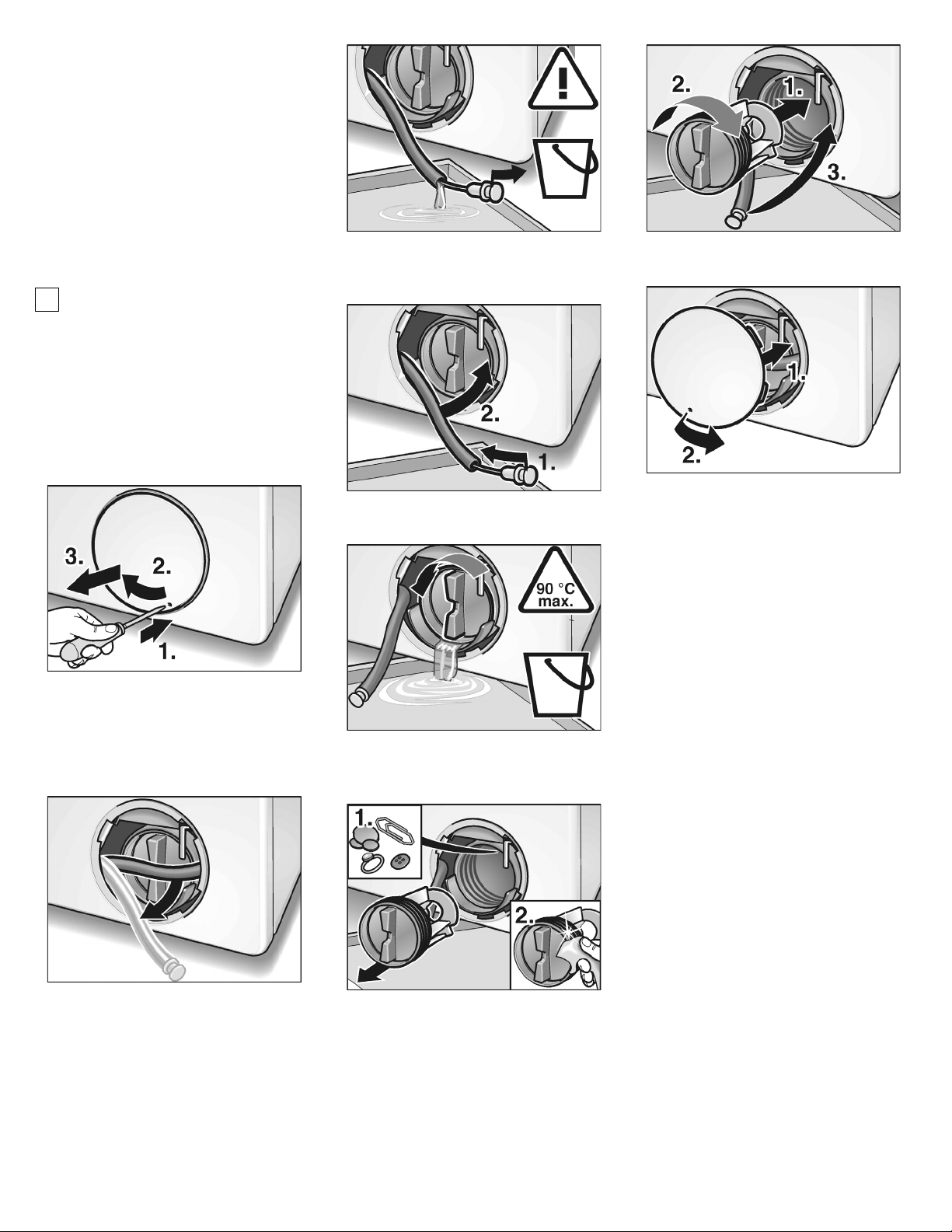 3.
2.
1.

2.
1.

90 °C
max.

1.
2.

2.
1.
3.

1.
2.