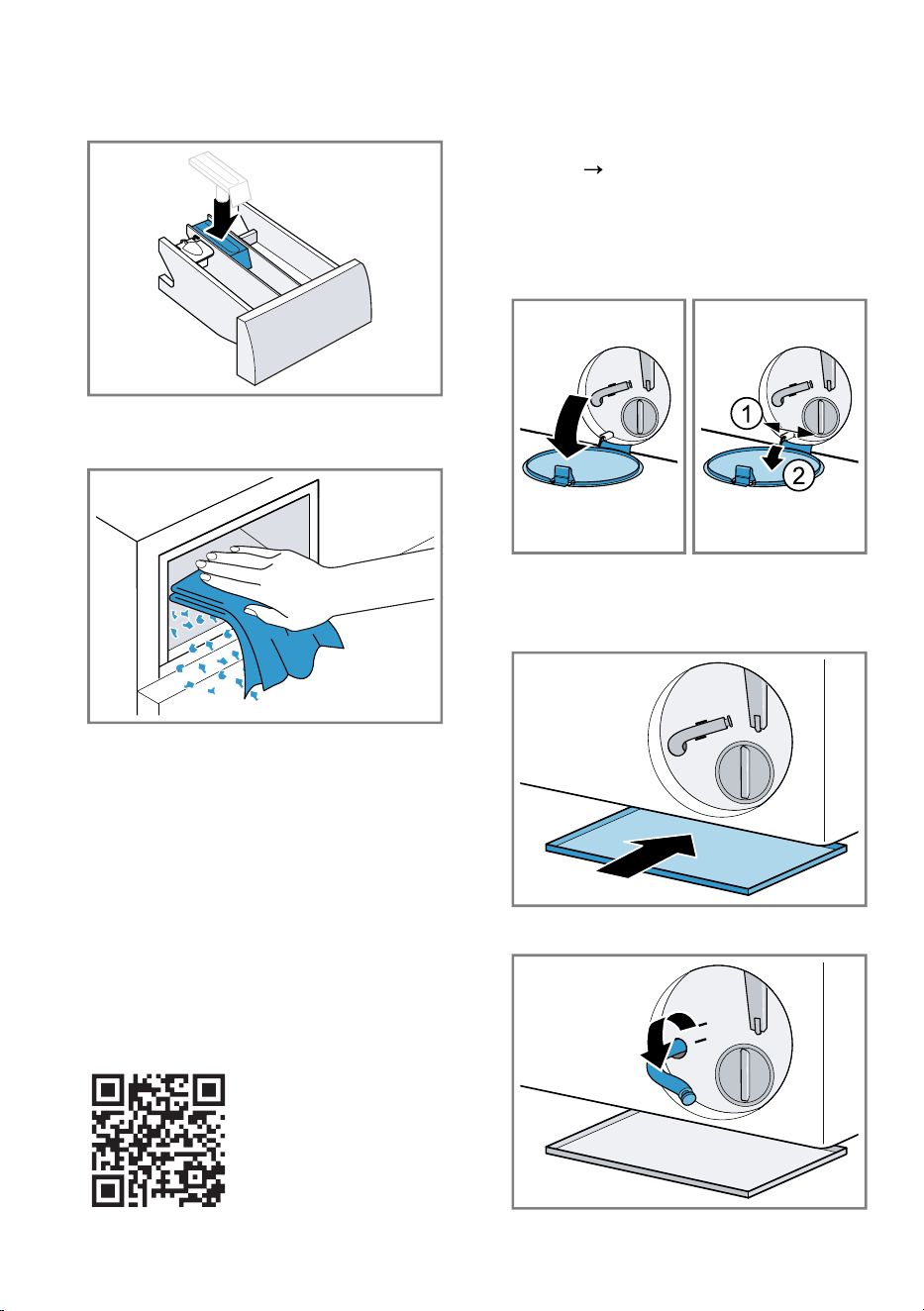 →

1

2