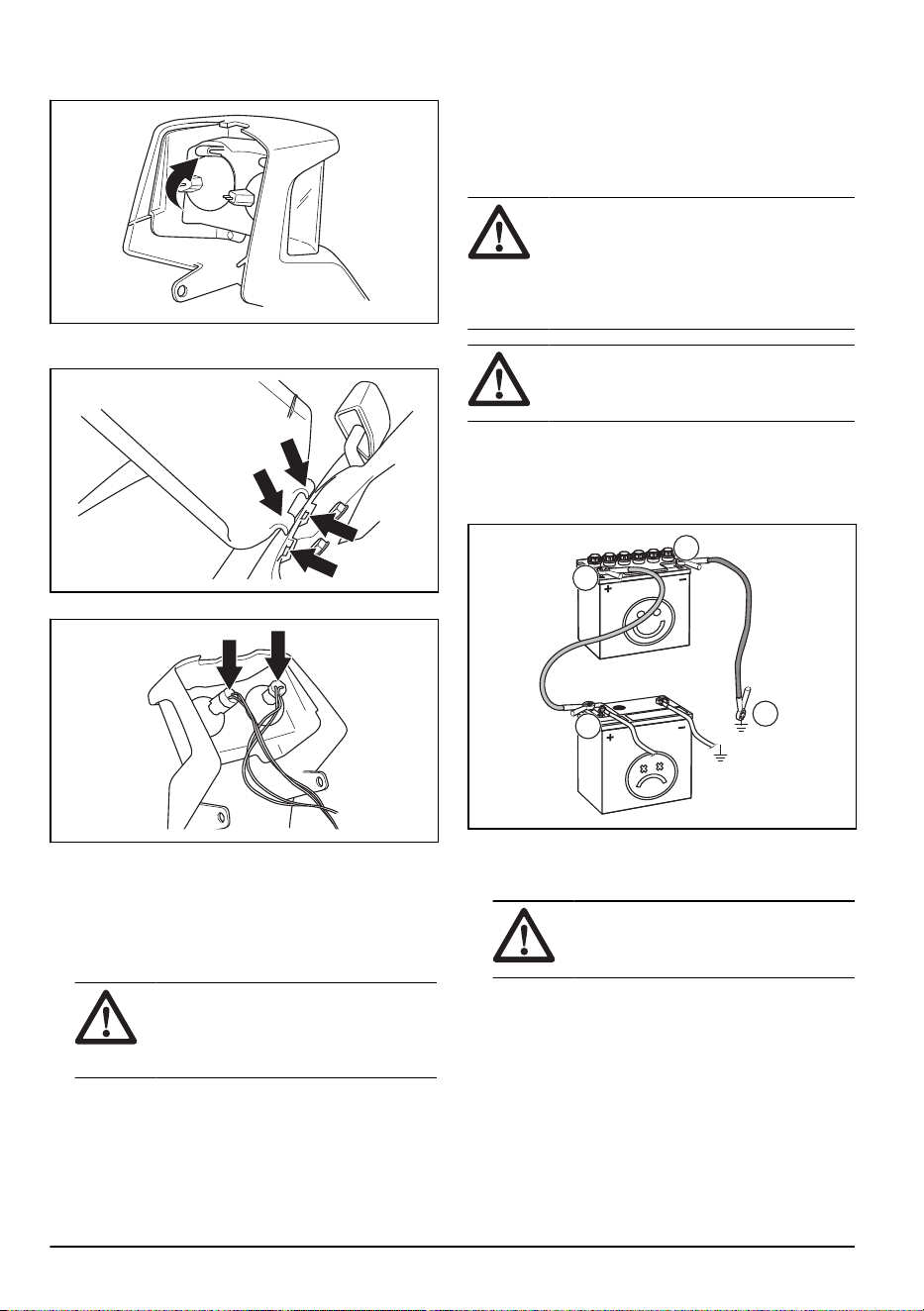 +
-
+
-