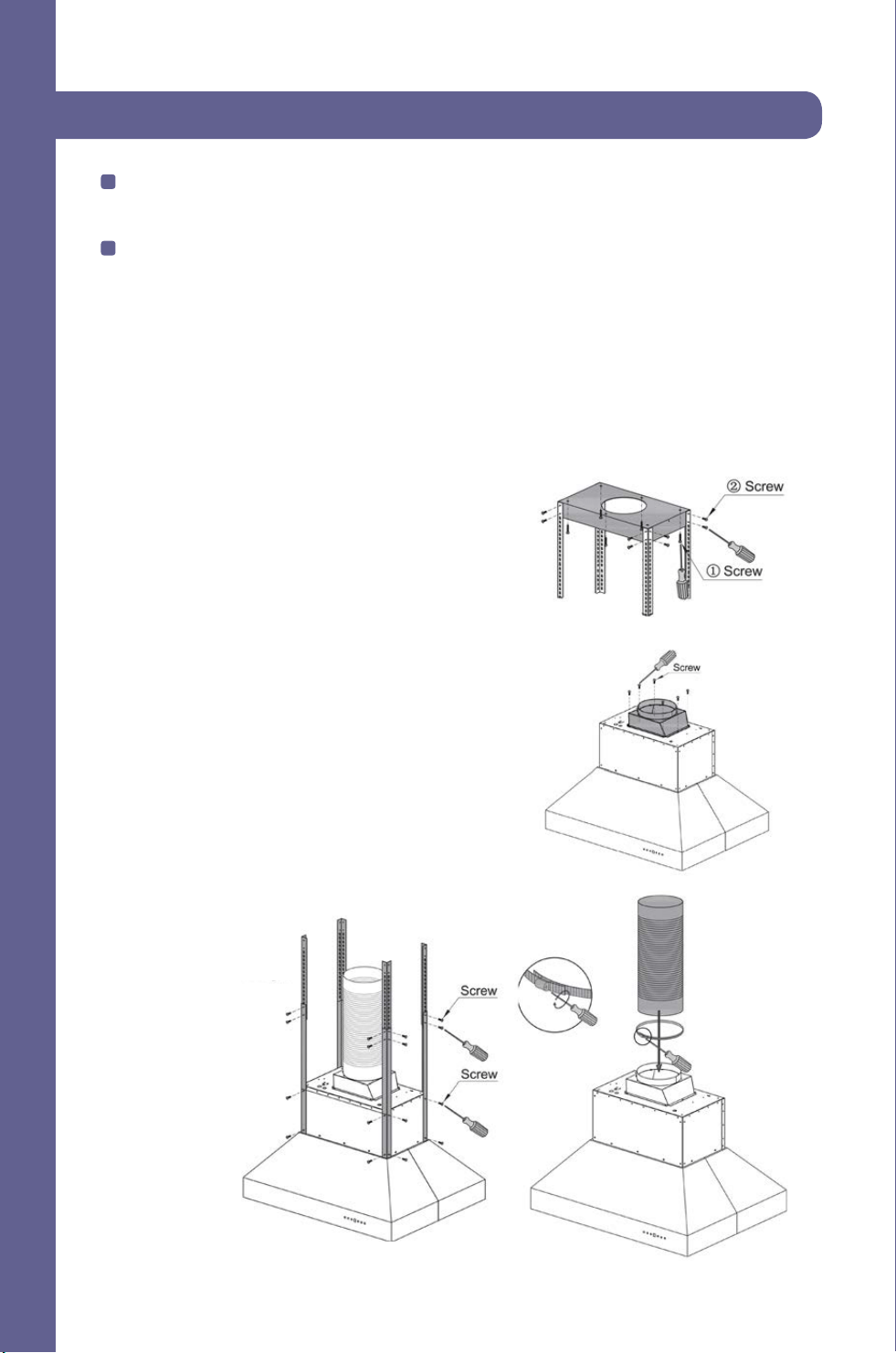 ② Screw
① Screw

Screw

Screw
Screw