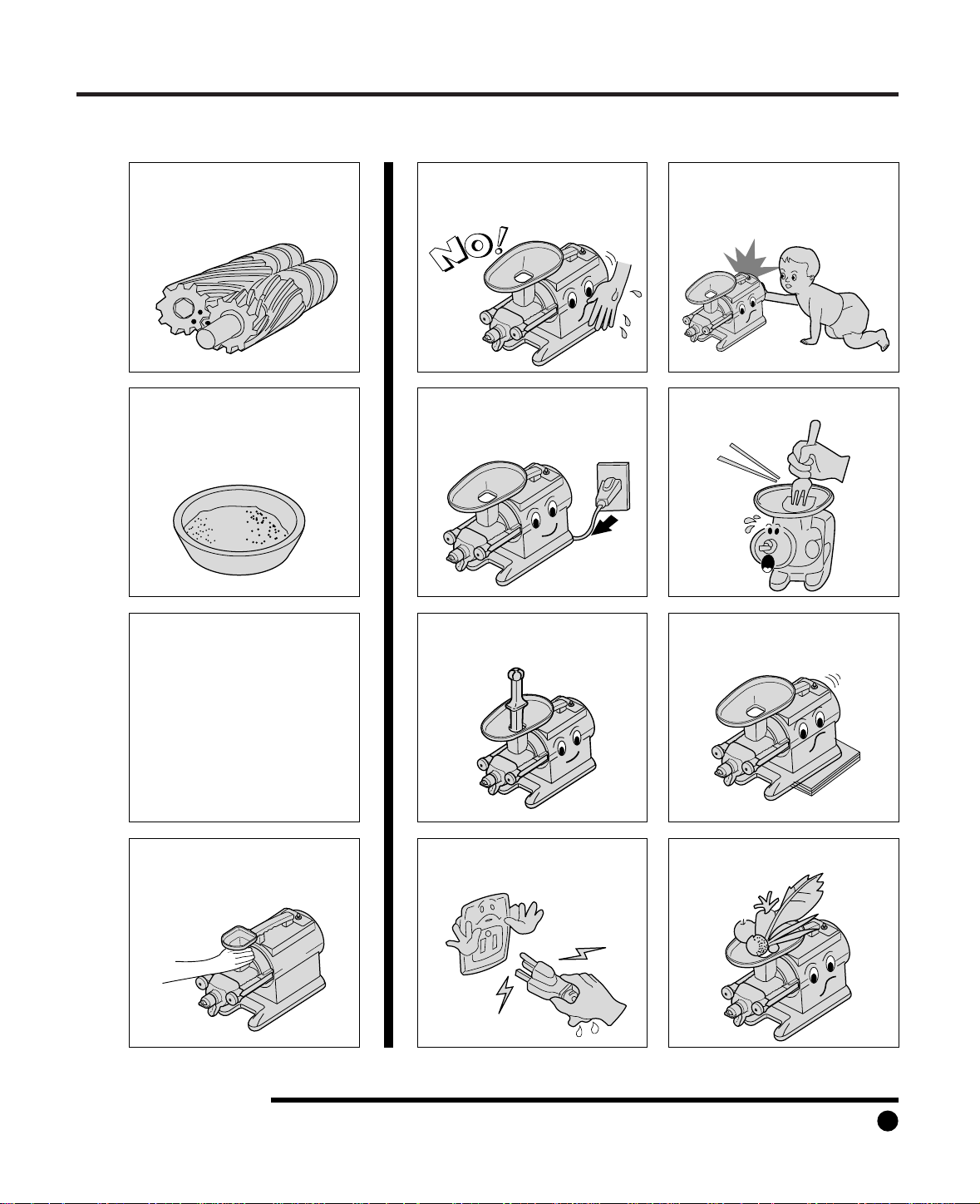 NO!